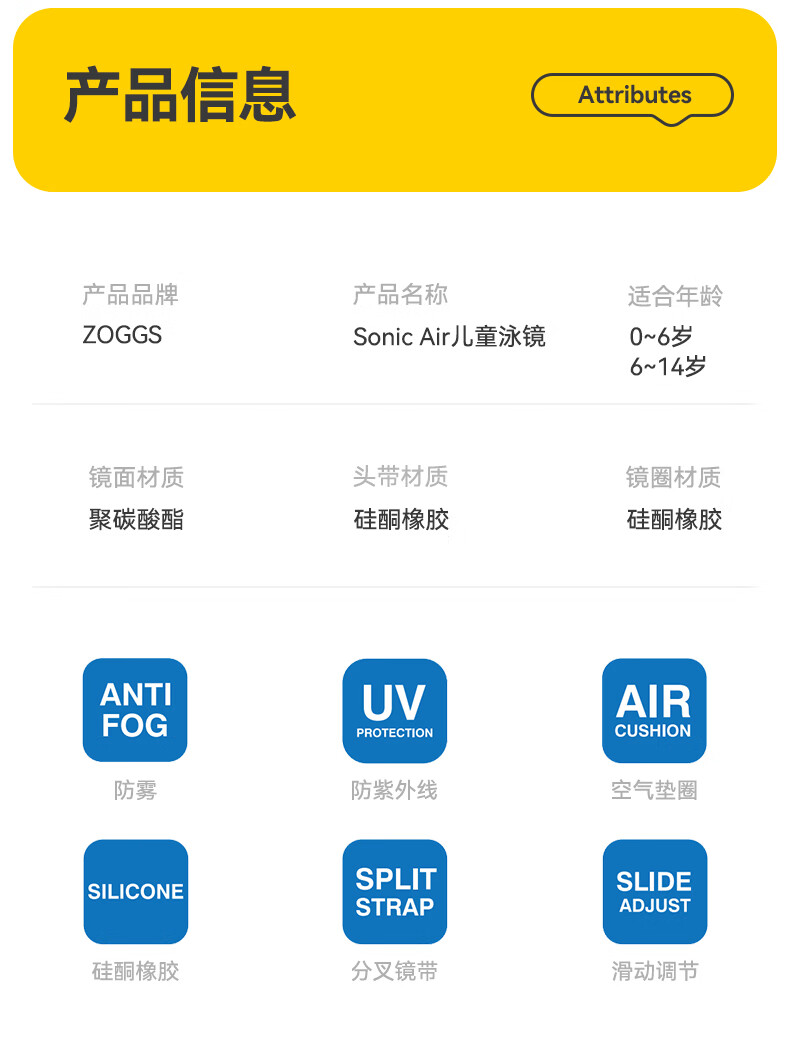 产品信息

Attributes

产品品牌
ZOGGS

产品名称
Sonic Air儿童泳镜

适合年龄
0~6岁
6~14岁

镜面材质
聚碳酸酯

头带材质
硅酮橡胶

镜圈材质
硅酮橡胶

ANTI
FOG
防雾

UV
PROTECTION
防紫外线

AIR
CUSHION
空气垫圈

SILICONE
硅酮橡胶

SPLIT
STRAP
分叉镜带

SLIDE
ADJUST
滑动调节