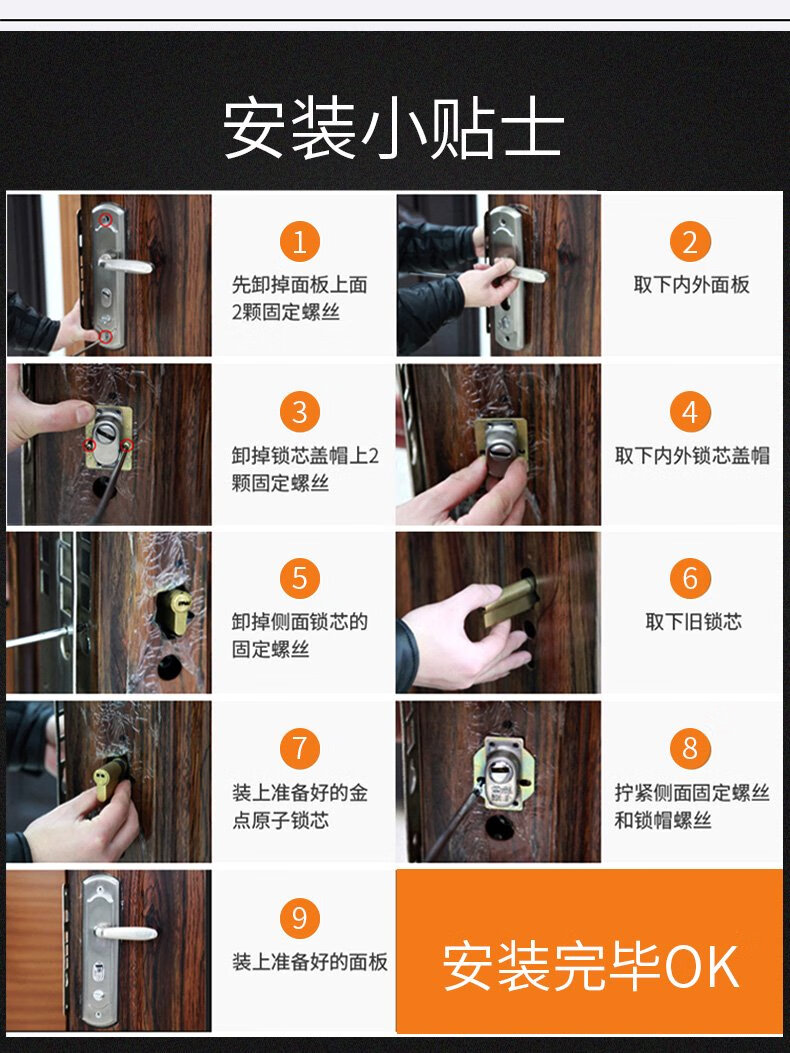 安装小贴士

1
先卸掉面板上面2颗固定螺丝

2
取下内外面板

3
卸掉锁芯盖帽上2颗固定螺丝

4
取下内外锁芯盖帽

5
卸掉侧面锁芯的固定螺丝

6
取下旧锁芯

7
装上准备好的金点原子锁芯

8
拧紧侧面固定螺丝和锁帽螺丝

9
装上准备好的面板

安装完毕OK