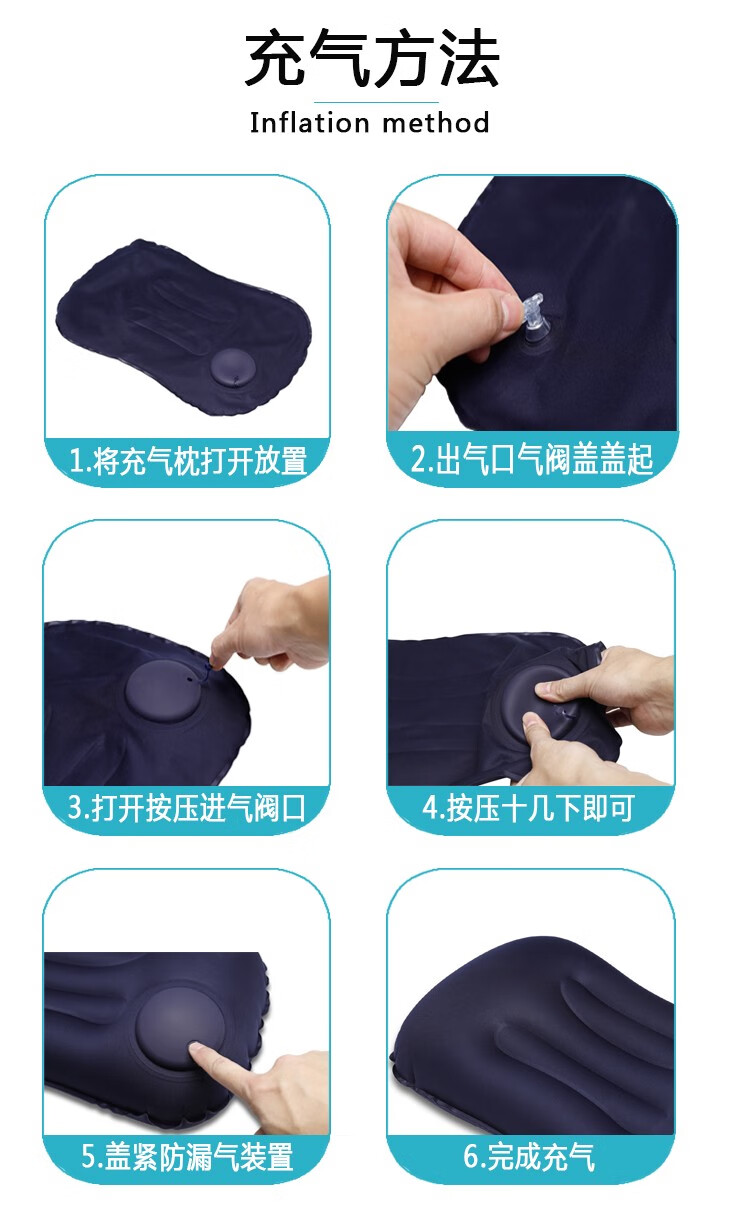 充气方法
Inflation method

1.将充气枕打开放置

2.出气口气阀盖盖起

3.打开按压进气阀口

4.按压十几下即可

5.盖紧防漏气装置

6.完成充气