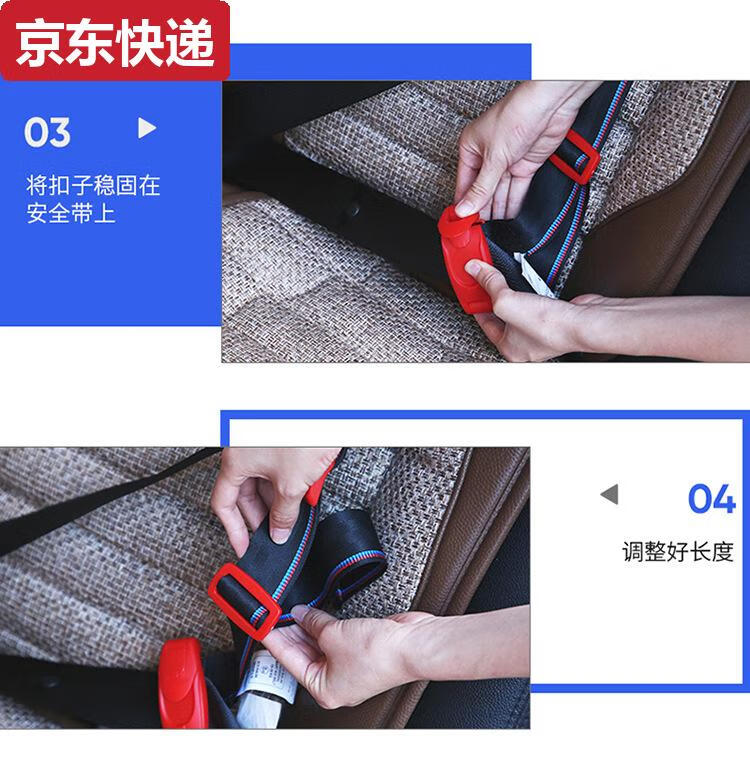 京东快递

03

将扣子稳固在安全带上

04

调整好长度