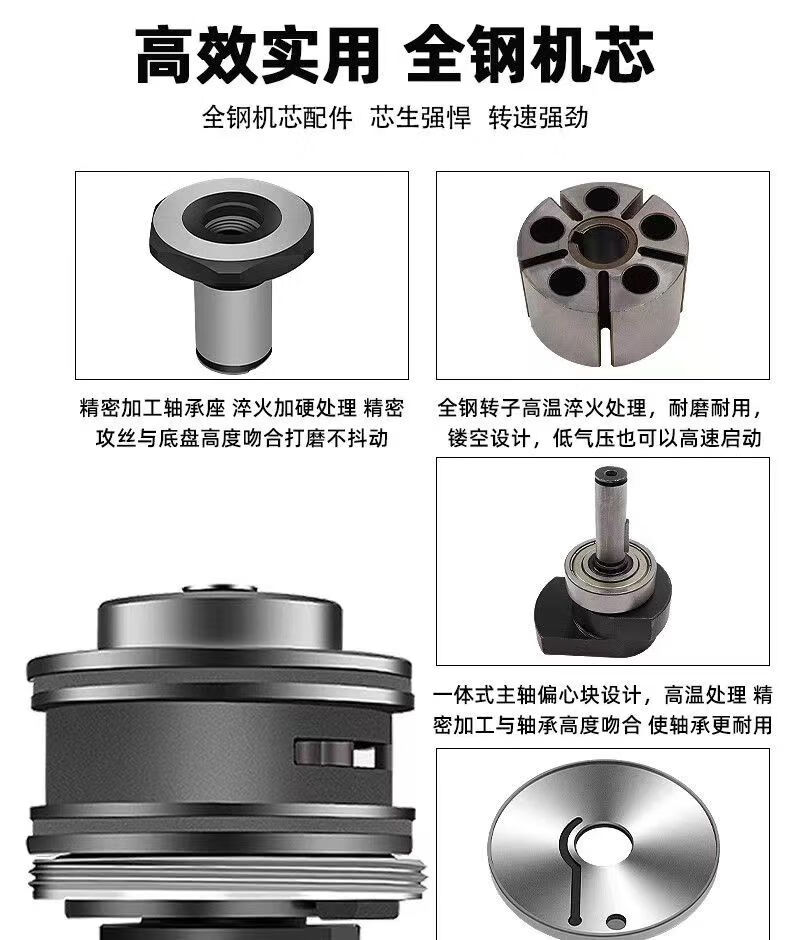 高效实用 全钢机芯

全钢机芯配件 芯生强悍 转速强劲

精密加工轴承座 淬火加硬处理 精密攻丝与底盘高度吻合打磨不抖动

全钢转子高温淬火处理，耐磨耐用，镂空设计，低气压也可以高速启动

一体式主轴偏心块设计，高温处理 精密加工与轴承高度吻合 使轴承更耐用