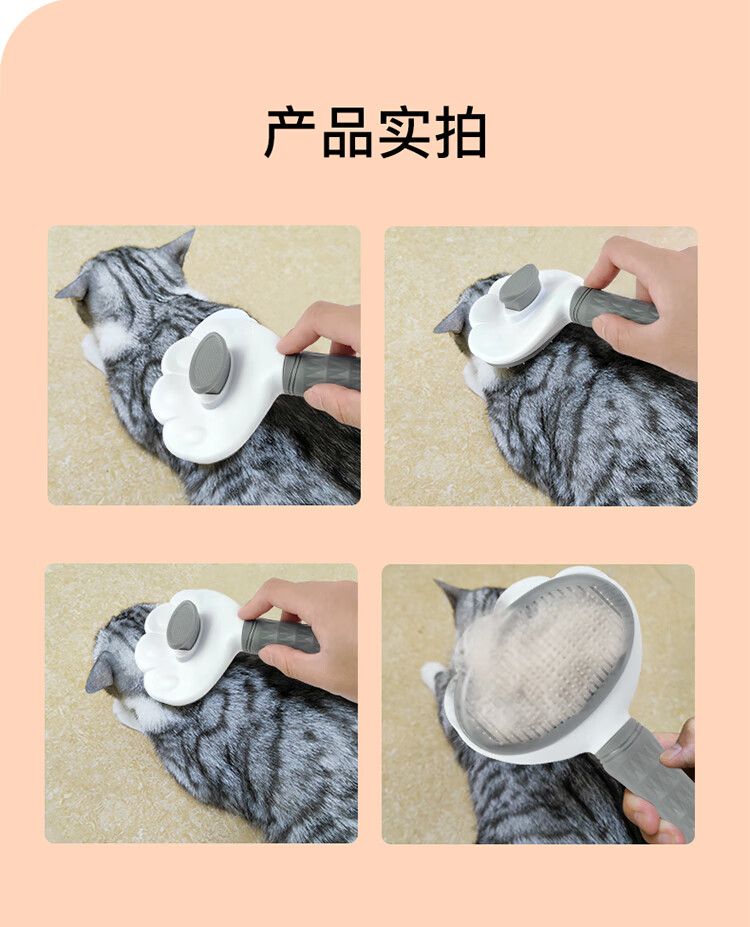 产品实拍