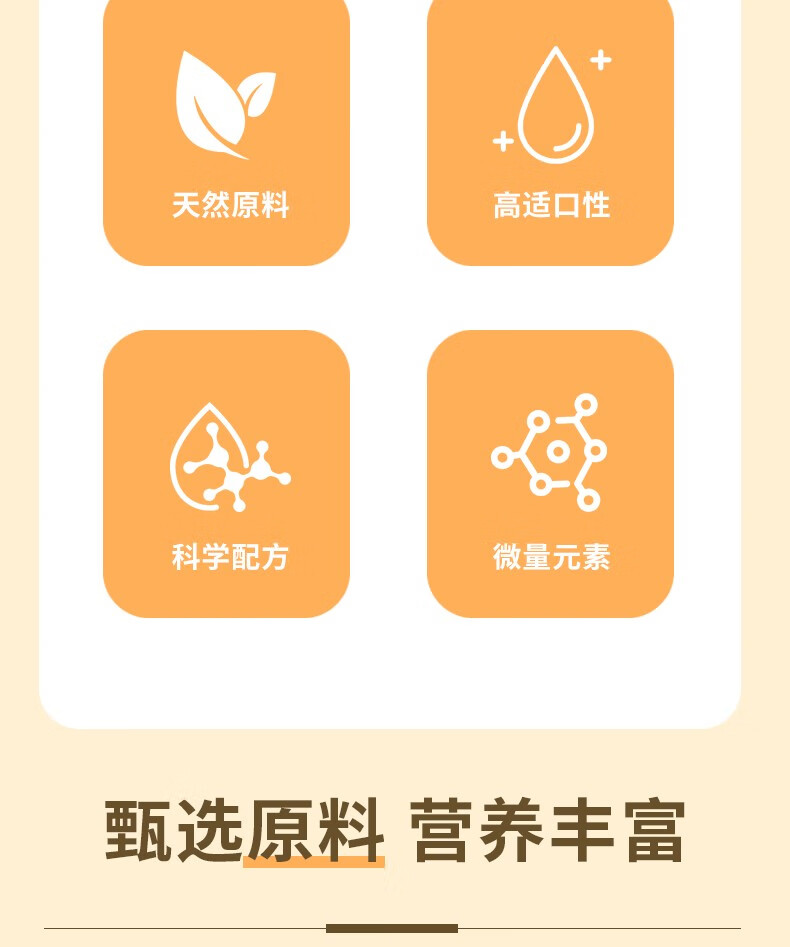 天然原料

高适口性

科学配方

微量元素

甄选原料 营养丰富