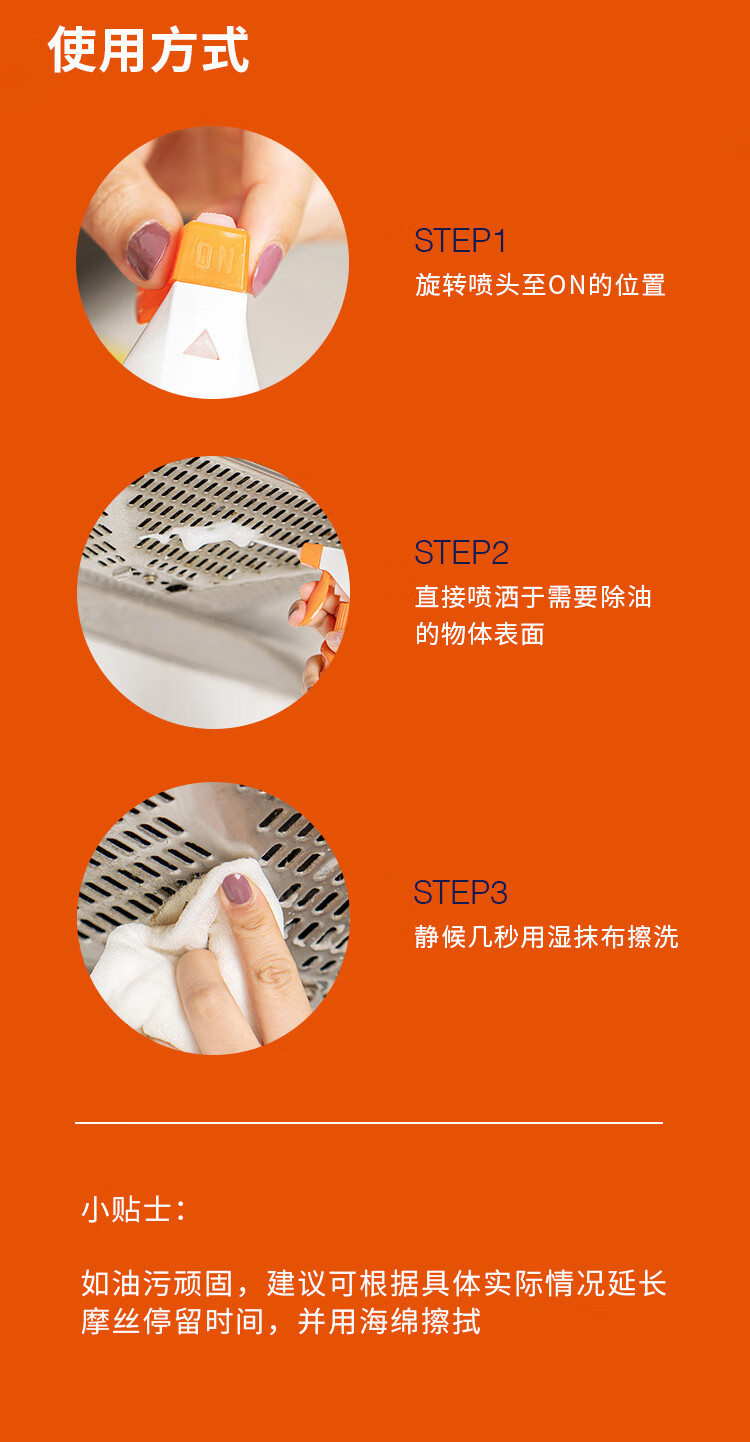 使用方式

ON

STEP1
旋转喷头至ON的位置

STEP2
直接喷洒于需要除油的物体表面

STEP3
静候几秒用湿抹布擦洗

小贴士：

如油污顽固，建议可根据具体实际情况延长摩丝停留时间，并用海绵擦拭