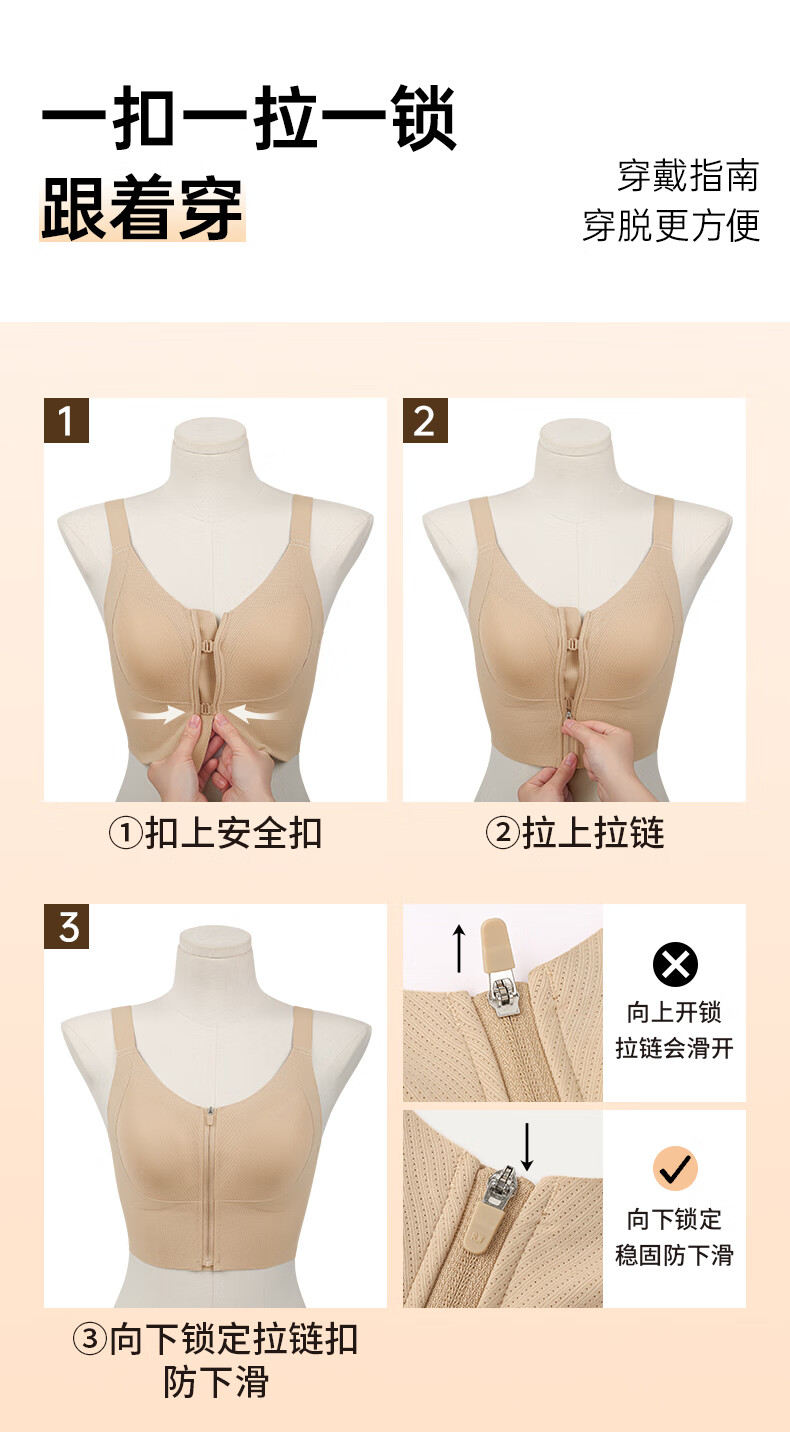 一扣一拉一锁
跟着穿

穿戴指南
穿脱更方便

1

①扣上安全扣

2

②拉上拉链

3

③向下锁定拉链扣
防下滑

向上开锁
拉链会滑开

向下锁定
稳固防下滑