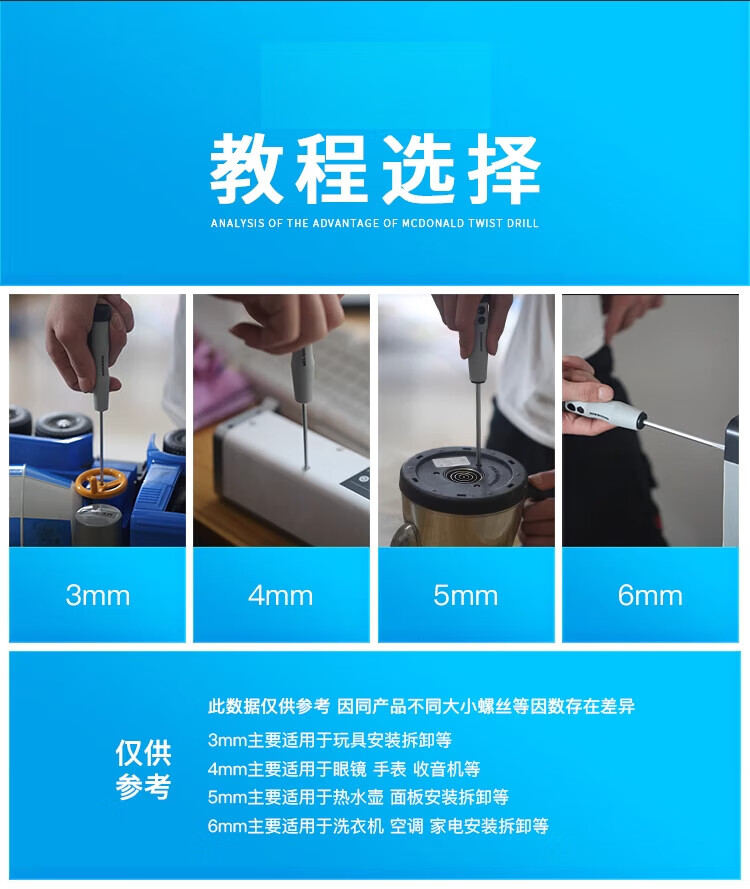 教程选择

ANALYSIS OF THE ADVANTAGE OF MCDONALD TWIST DRILL

3mm

4mm

5mm

6mm

仅供参考

此数据仅供参考 因同产品不同大小螺丝等因数存在差异

3mm主要适用于玩具安装拆卸等

4mm主要适用于眼镜 手表 收音机等

5mm主要适用于热水壶 面板安装拆卸等

6mm主要适用于洗衣机 空调 家电安装拆卸等