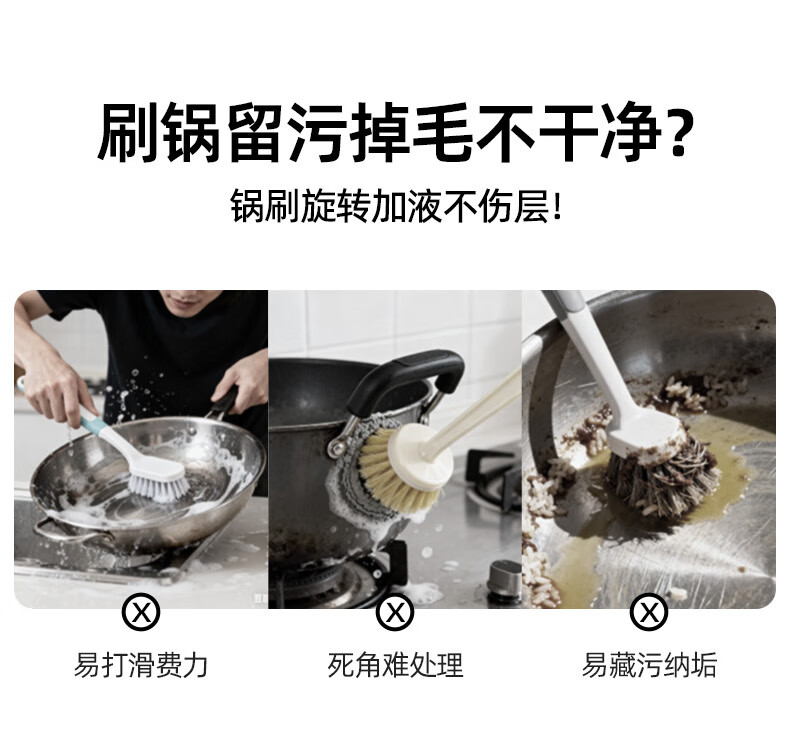 刷锅留污掉毛不干净？

锅刷旋转加液不伤层！

易打滑费力

死角难处理

易藏污纳垢