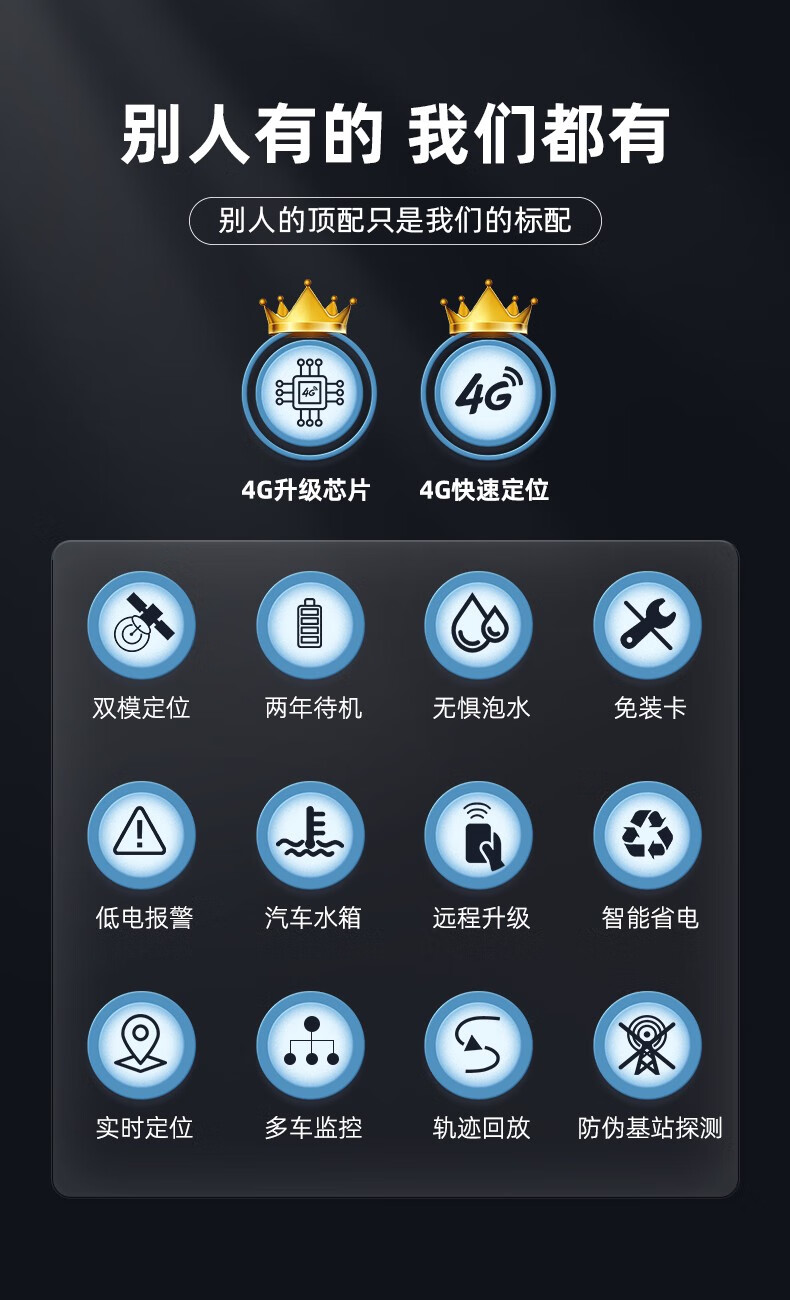 别人有的 我们都有

别人的顶配只是我们的标配

4G

4G

4G升级芯片

4G快速定位

双模定位

两年待机

无惧泡水

免装卡

低电报警

汽车水箱

远程升级

智能省电

实时定位

多车监控

轨迹回放

防伪基站探测