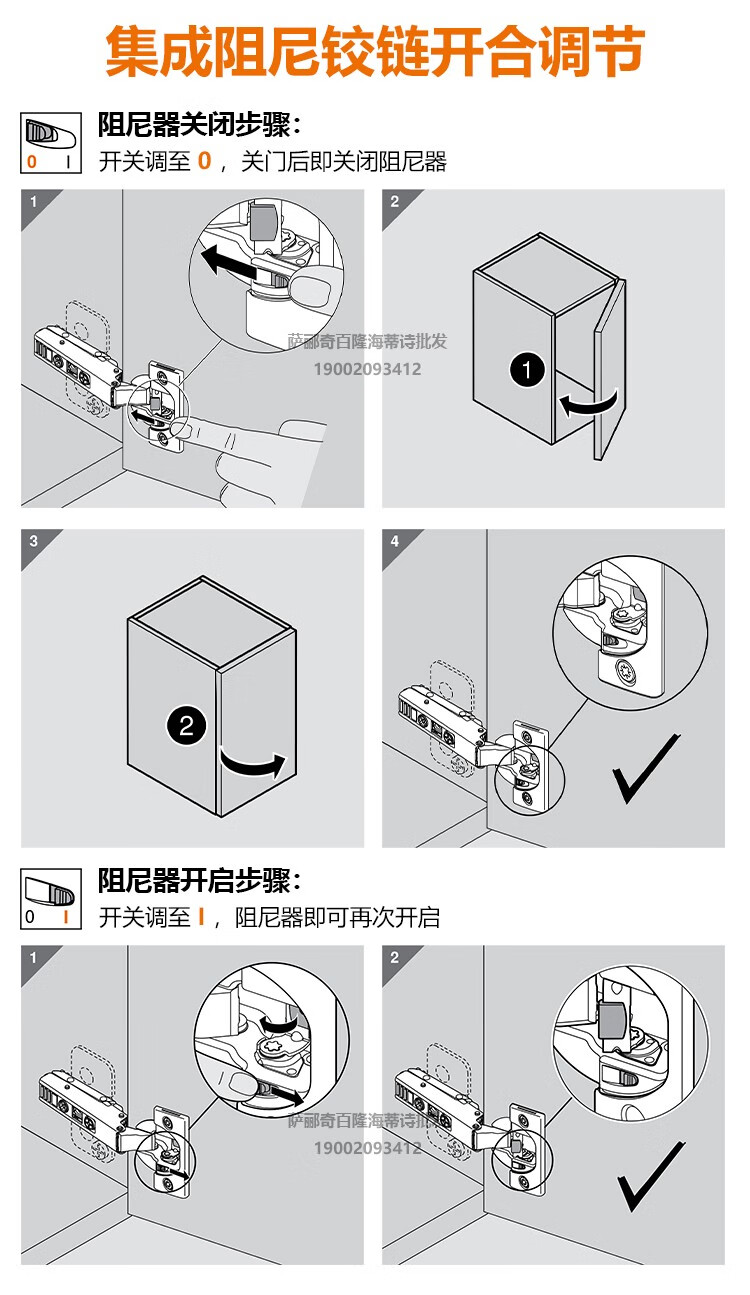 集成阻尼铰链开合调节

0 I

阻尼器关闭步骤：
开关调至 0 ，关门后即关闭阻尼器

1

萨郦奇百隆海蒂诗批发
19002093412

2

1

3

2

4

0 I

阻尼器开启步骤：
开关调至 I ，阻尼器即可再次开启

1

萨郦奇百隆海蒂诗批发
19002093412

2