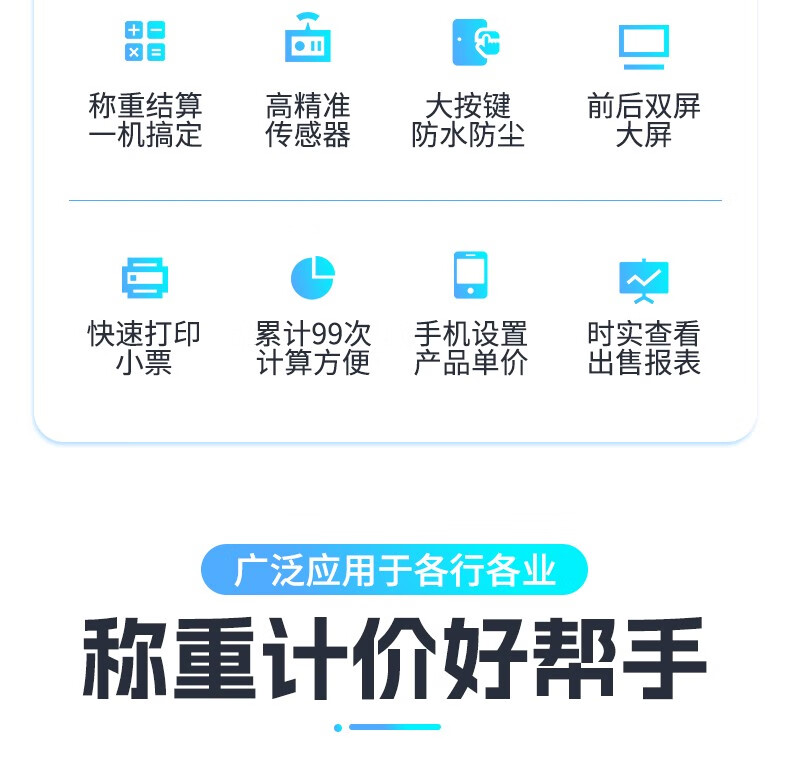 称重结算
一机搞定

高精准
传感器

大按键
防水防尘

前后双屏
大屏

快速打印
小票

累计99次
计算方便

手机设置
产品单价

时实查看
出售报表

广泛应用于各行各业

称重计价好帮手