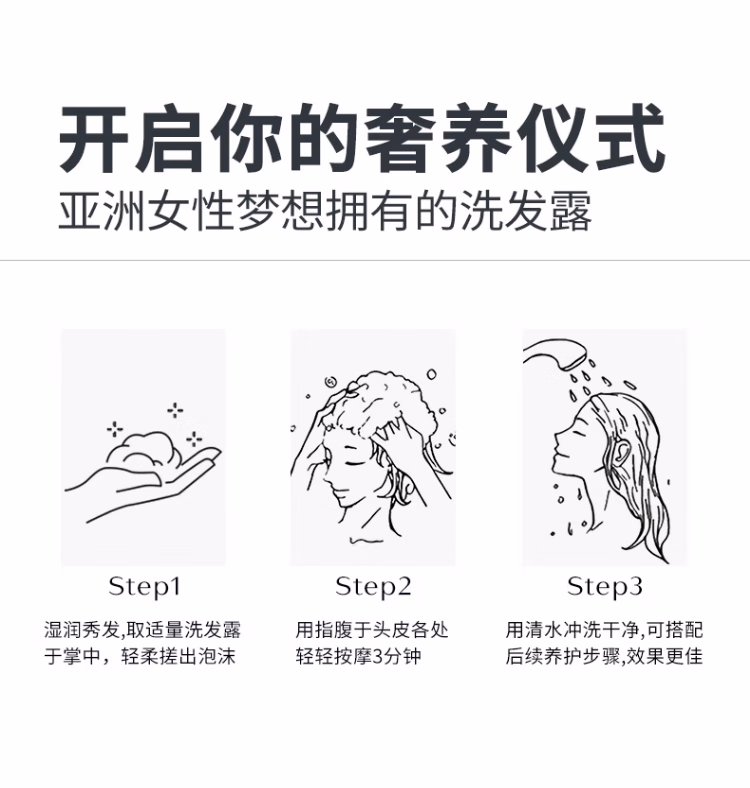 开启你的奢养仪式
亚洲女性梦想拥有的洗发露

Step1
湿润秀发,取适量洗发露于掌中，轻柔搓出泡沫

Step2
用指腹于头皮各处轻轻按摩3分钟

Step3
用清水冲洗干净,可搭配后续养护步骤,效果更佳