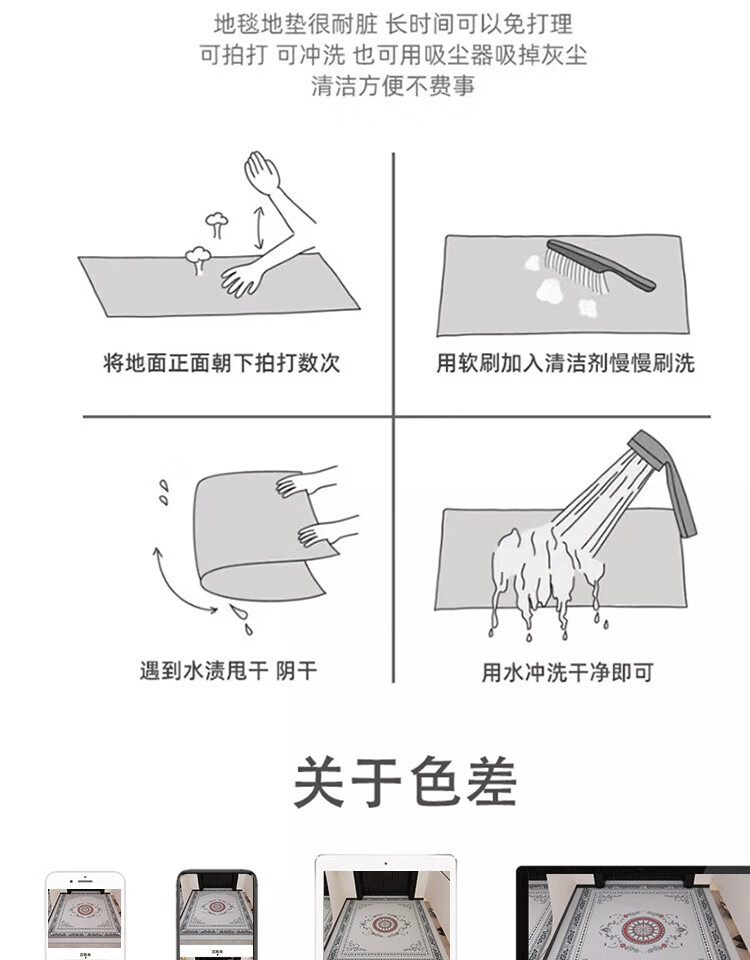 地毯地垫很耐脏 长时间可以免打理
可拍打 可冲洗 也可用吸尘器吸掉灰尘
清洁方便不费事

将地面正面朝下拍打数次

用软刷加入清洁剂慢慢刷洗

遇到水渍甩干 阴干

用水冲洗干净即可

关于色差