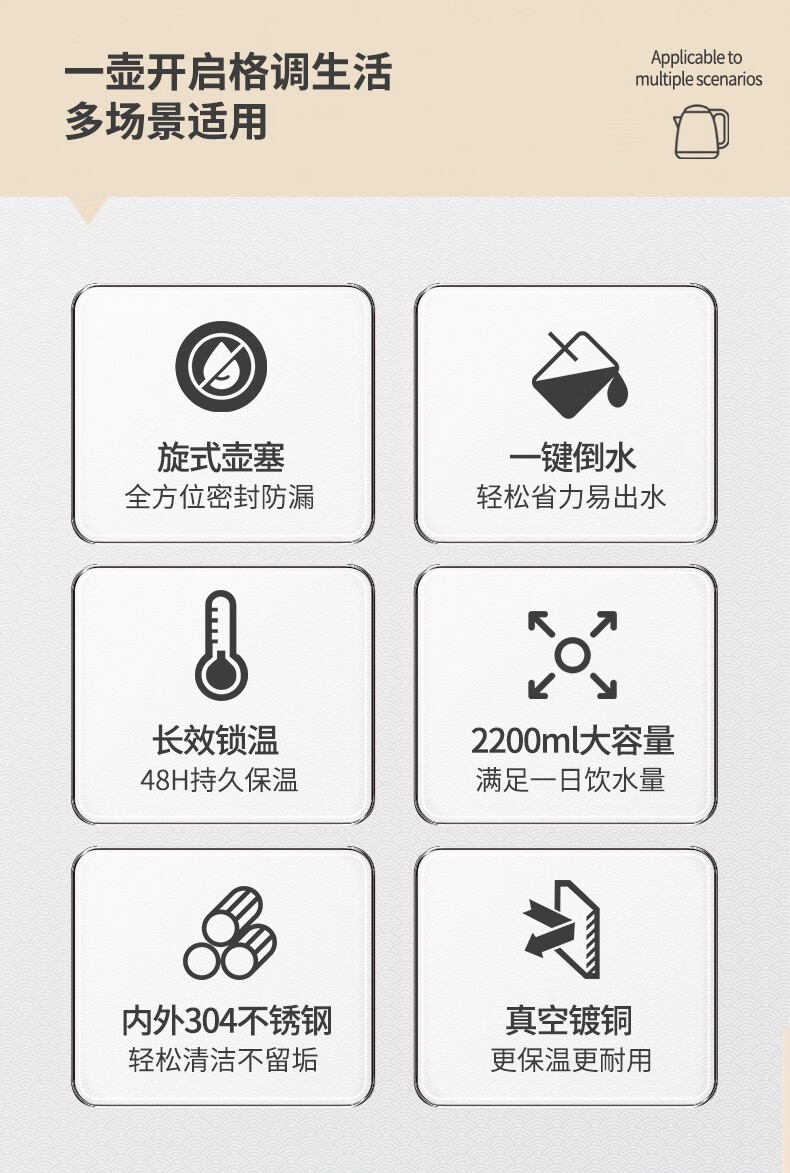 一壶开启格调生活
多场景适用

Applicable to
multiple scenarios

旋式壶塞
全方位密封防漏

一键倒水
轻松省力易出水

长效锁温
48H持久保温

2200ml大容量
满足一日饮水量

内外304不锈钢
轻松清洁不留垢

真空镀铜
更保温更耐用