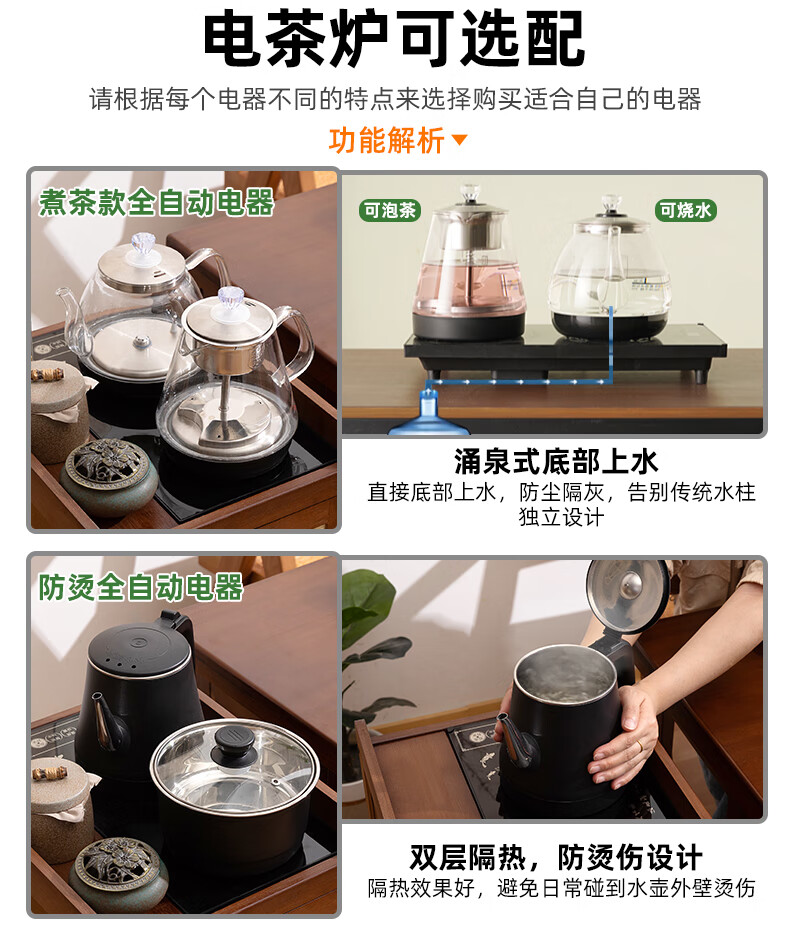 电茶炉可选配

请根据每个电器不同的特点来选择购买适合自己的电器

功能解析

煮茶款全自动电器

可泡茶

可烧水

涌泉式底部上水

直接底部上水，防尘隔灰，告别传统水柱独立设计

防烫全自动电器

双层隔热，防烫伤设计

隔热效果好，避免日常碰到水壶外壁烫伤