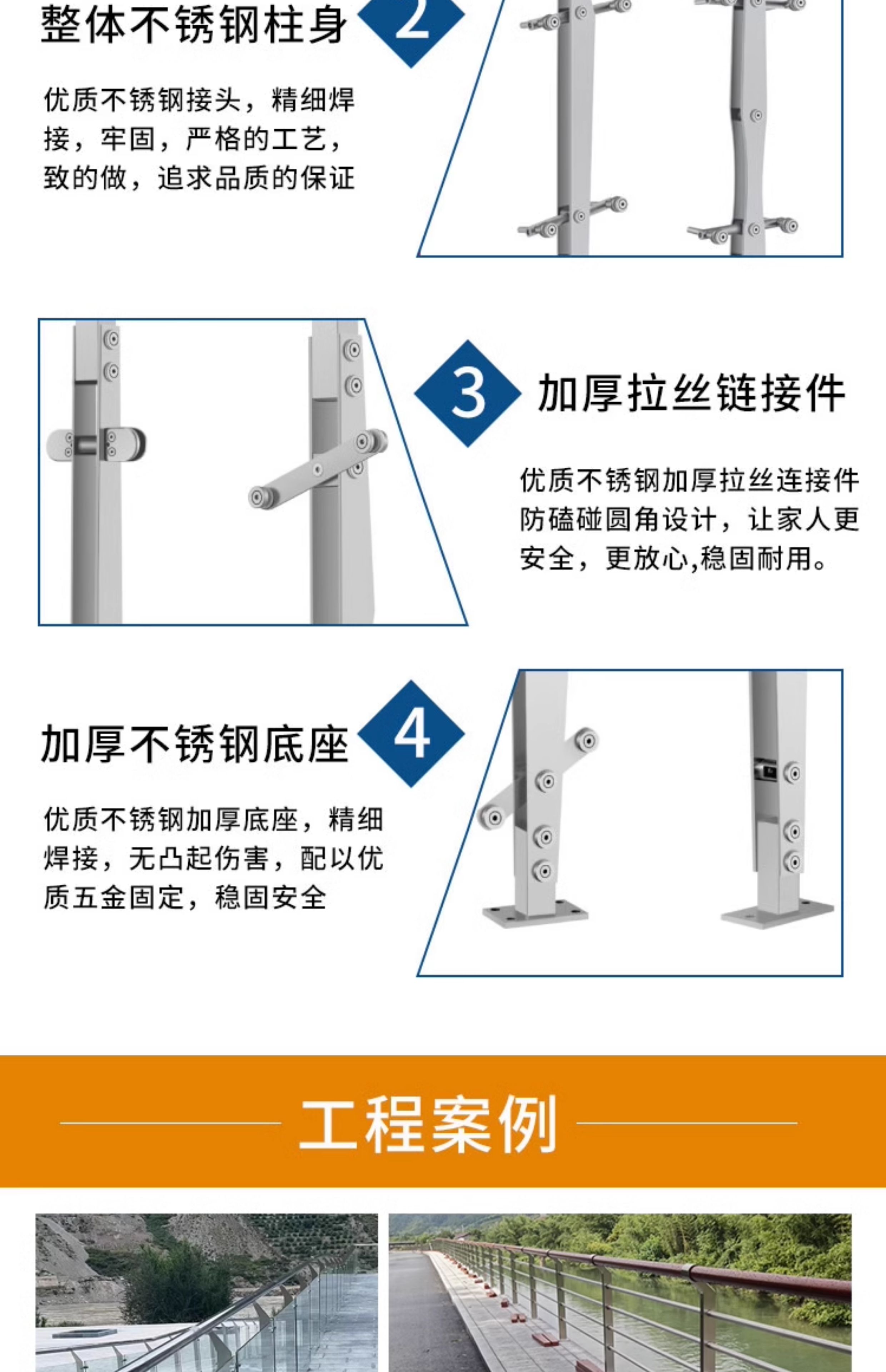 整体不锈钢柱身

2

优质不锈钢接头，精细焊接，牢固，严格的工艺，致的做，追求品质的保证

3

加厚拉丝链接件

优质不锈钢加厚拉丝连接件防磕碰圆角设计，让家人更安全，更放心,稳固耐用。

加厚不锈钢底座

4

优质不锈钢加厚底座，精细焊接，无凸起伤害，配以优质五金固定，稳固安全

工程案例