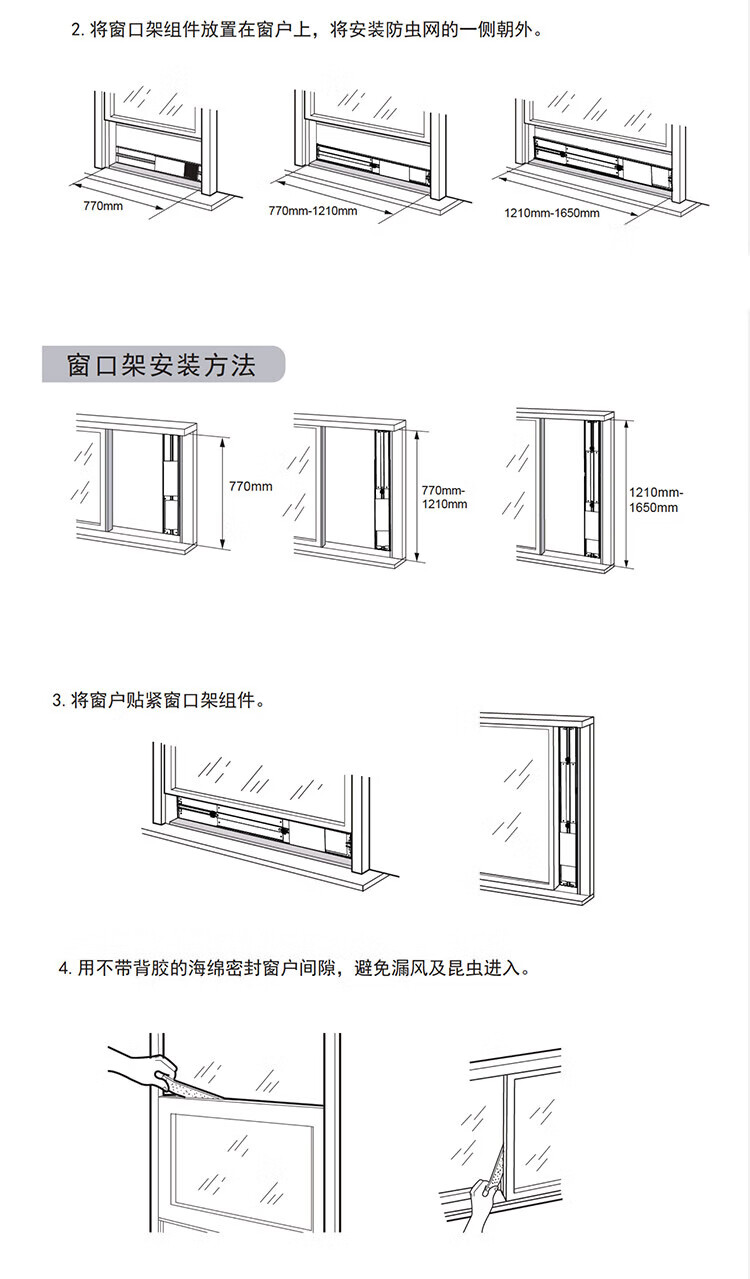 2. 将窗口架组件放置在窗户上，将安装防虫网的一侧朝外。

770mm

770mm-1210mm

1210mm-1650mm

窗口架安装方法

770mm

770mm-1210mm

1210mm-1650mm

3. 将窗户贴紧窗口架组件。

4. 用不带背胶的海绵密封窗户间隙，避免漏风及昆虫进入。