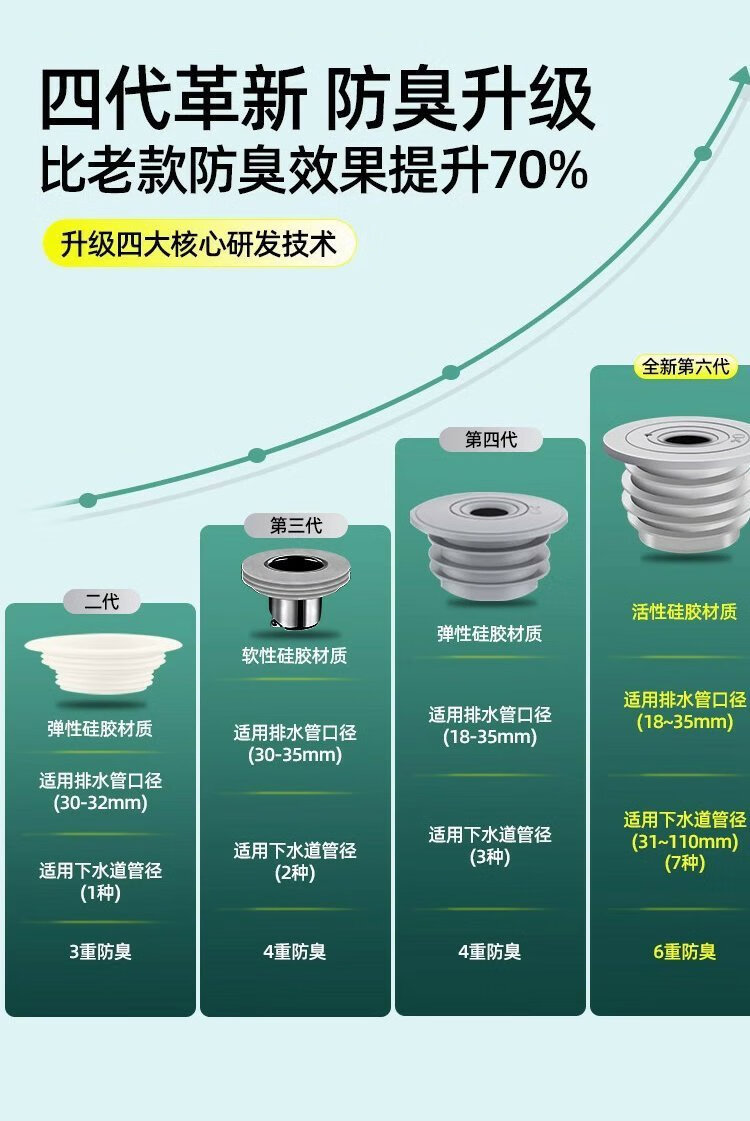 四代革新 防臭升级
比老款防臭效果提升70%

升级四大核心研发技术

二代
弹性硅胶材质
适用排水管口径 (30-32mm)
适用下水道管径 (1种)
3重防臭

第三代
软性硅胶材质
适用排水管口径 (30-35mm)
适用下水道管径 (2种)
4重防臭

第四代
弹性硅胶材质
适用排水管口径 (18-35mm)
适用下水道管径 (3种)
4重防臭

全新第六代
活性硅胶材质
适用排水管口径 (18~35mm)
适用下水道管径 (31~110mm) (7种)
6重防臭