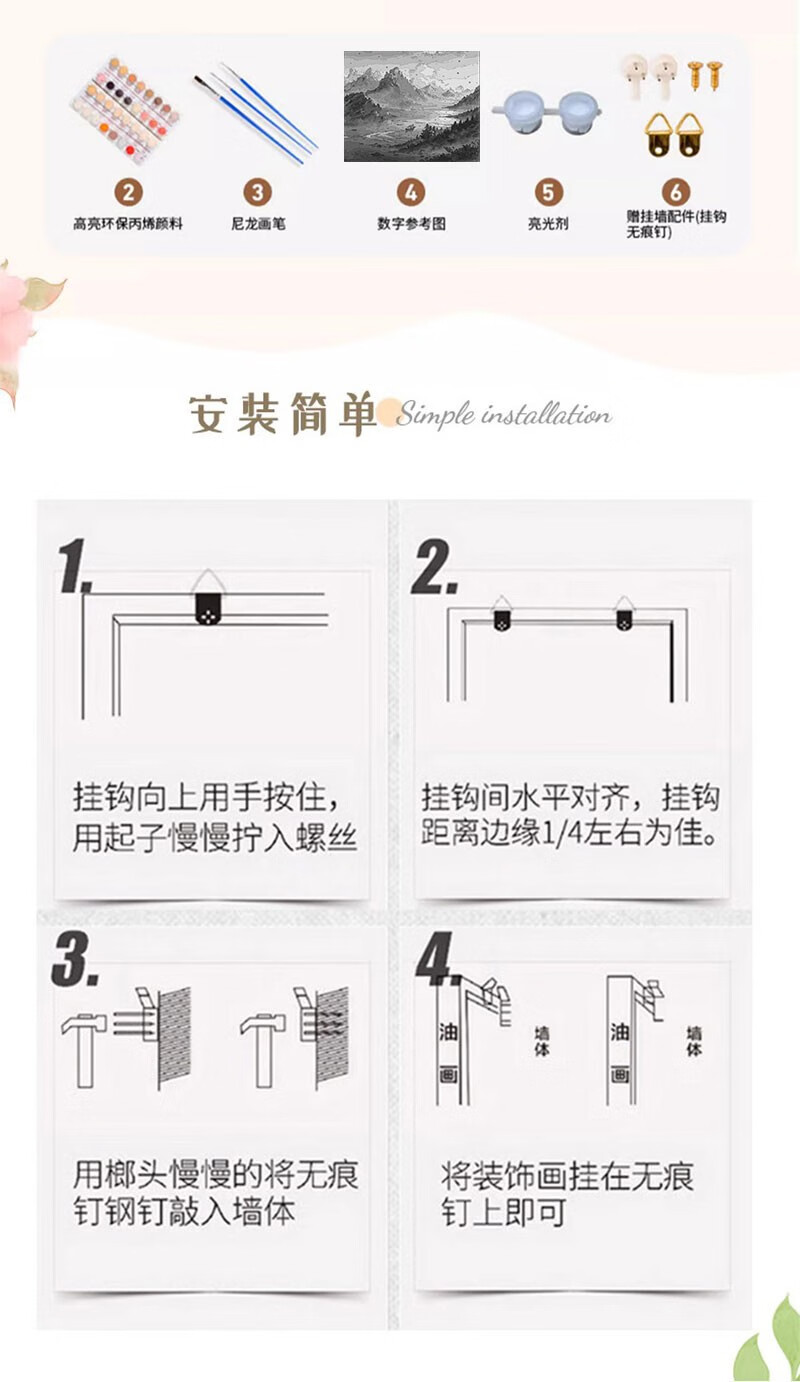 2
高亮环保丙烯颜料

3
尼龙画笔

4
数字参考图

5
亮光剂

6
赠挂墙配件(挂钩无痕钉)

安装简单 Simple installation

1.
挂钩向上用手按住，用起子慢慢拧入螺丝

2.
挂钩间水平对齐，挂钩距离边缘1/4左右为佳。

3.
用榔头慢慢的将无痕钉钢钉敲入墙体

4.
油画
墙体
油画
墙体
将装饰画挂在无痕钉上即可