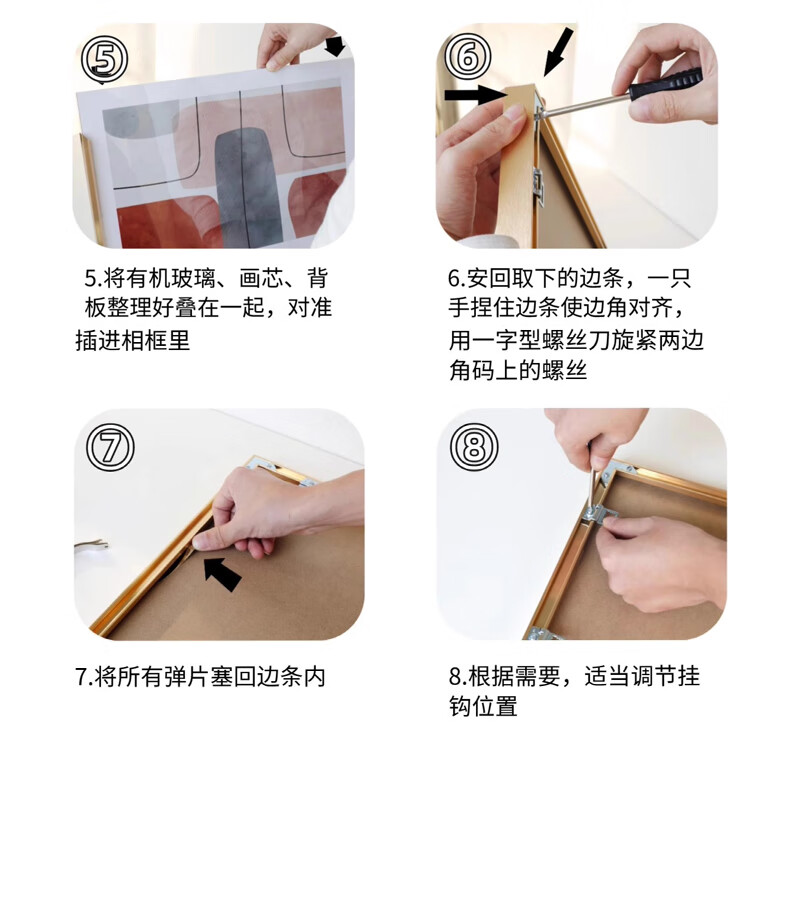 ⑤

5.将有机玻璃、画芯、背板整理好叠在一起，对准插进相框里

⑥

6.安回取下的边条，一只手捏住边条使边角对齐，用一字型螺丝刀旋紧两边角码上的螺丝

⑦

7.将所有弹片塞回边条内

⑧

8.根据需要，适当调节挂钩位置