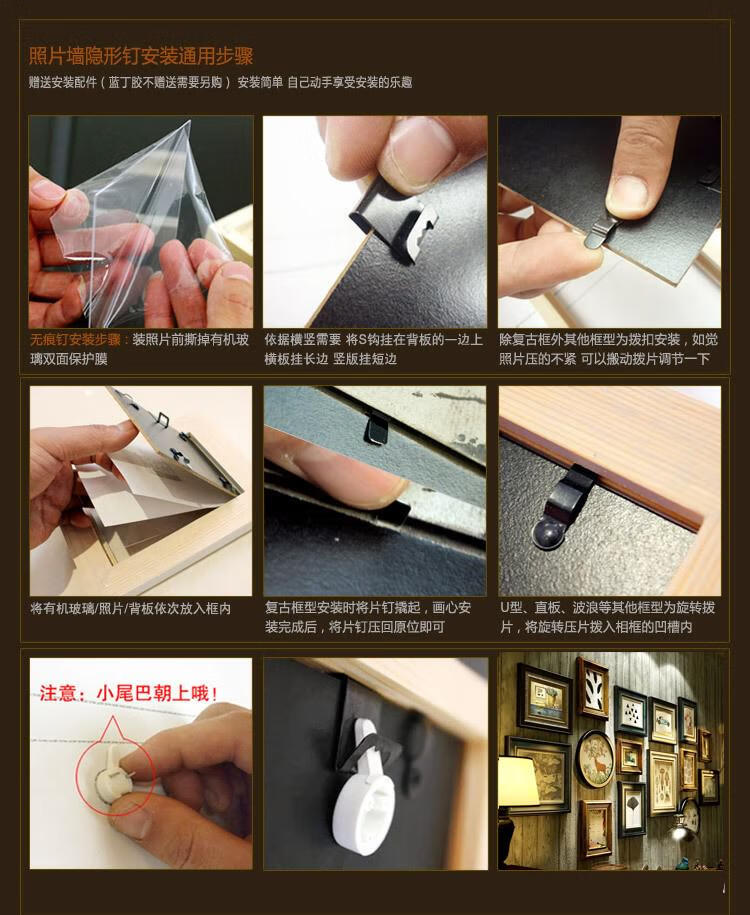 照片墙隐形钉安装通用步骤

赠送安装配件（蓝丁胶不赠送需要另购） 安装简单 自己动手享受安装的乐趣

无痕钉安装步骤：装照片前撕掉有机玻璃双面保护膜

依据横竖需要 将S钩挂在背板的一边上 横板挂长边 竖版挂短边

除复古框外其他框型为拨扣安装，如觉照片压的不紧 可以搬动拨片调节一下

将有机玻璃/照片/背板依次放入框内

复古框型安装时将片钉撬起，画心安装完成后，将片钉压回原位即可

U型、直板、波浪等其他框型为旋转拨片，将旋转压片拨入相框的凹槽内

注意：小尾巴朝上哦！