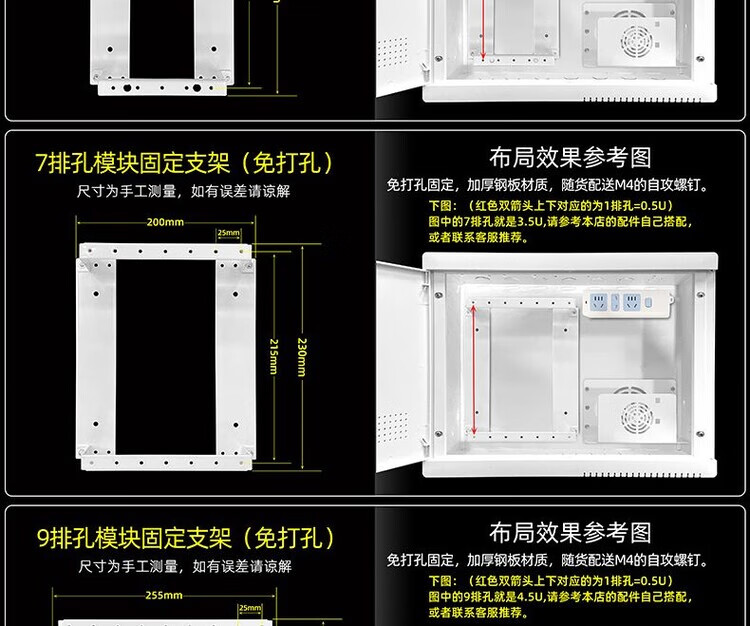 7排孔模块固定支架（免打孔）
尺寸为手工测量，如有误差请谅解

200mm
25mm
215mm
230mm

布局效果参考图
免打孔固定，加厚钢板材质，随货配送M4的自攻螺钉。
下图：（红色双箭头上下对应的为1排孔=0.5U）
图中的7排孔就是3.5U,请参考本店的配件自己搭配，或者联系客服推荐。

9排孔模块固定支架（免打孔）
尺寸为手工测量，如有误差请谅解

255mm
25mm

布局效果参考图
免打孔固定，加厚钢板材质，随货配送M4的自攻螺钉。
下图：（红色双箭头上下对应的为1排孔=0.5U）
图中的9排孔就是4.5U,请参考本店的配件自己搭配，或者联系客服推荐。