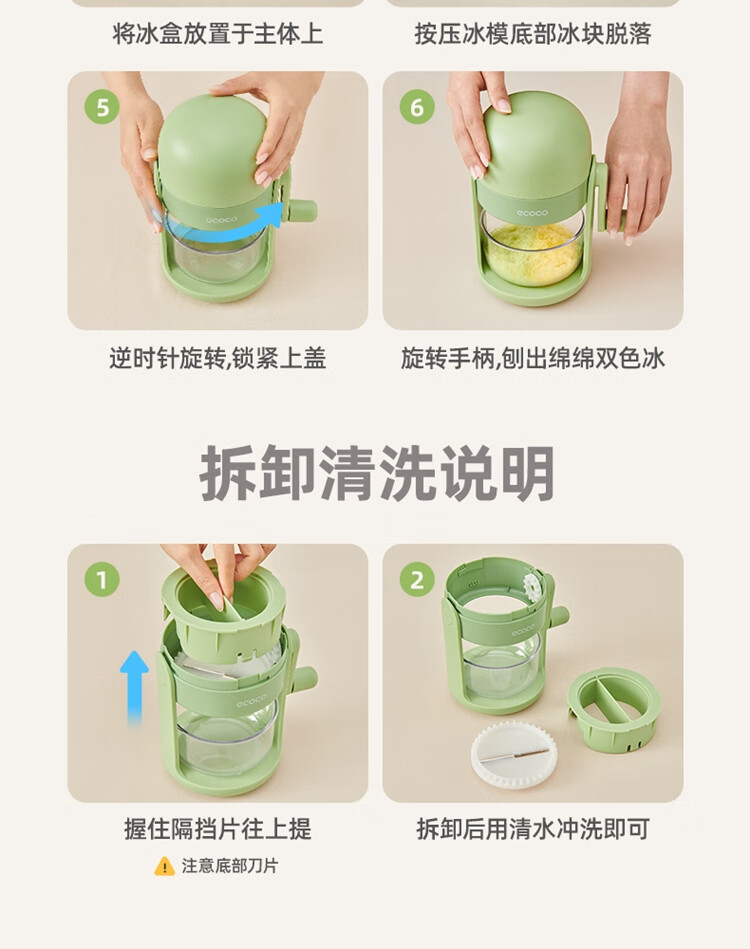 将冰盒放置于主体上

按压冰模底部冰块脱落

5
ecoco

逆时针旋转,锁紧上盖

6
ecoco

旋转手柄,刨出绵绵双色冰

拆卸清洗说明

1
ecoco

握住隔挡片往上提

注意底部刀片

2

拆卸后用清水冲洗即可