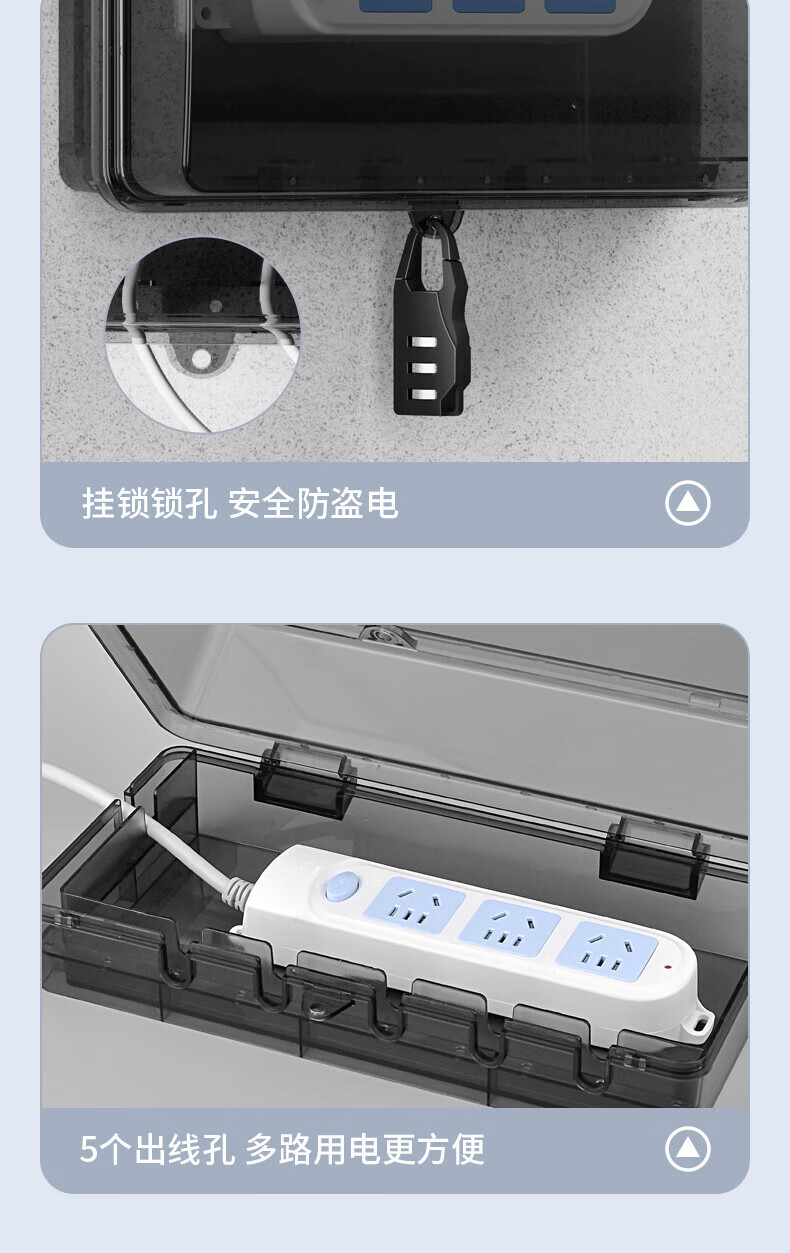 挂锁锁孔 安全防盗电

5个出线孔 多路用电更方便