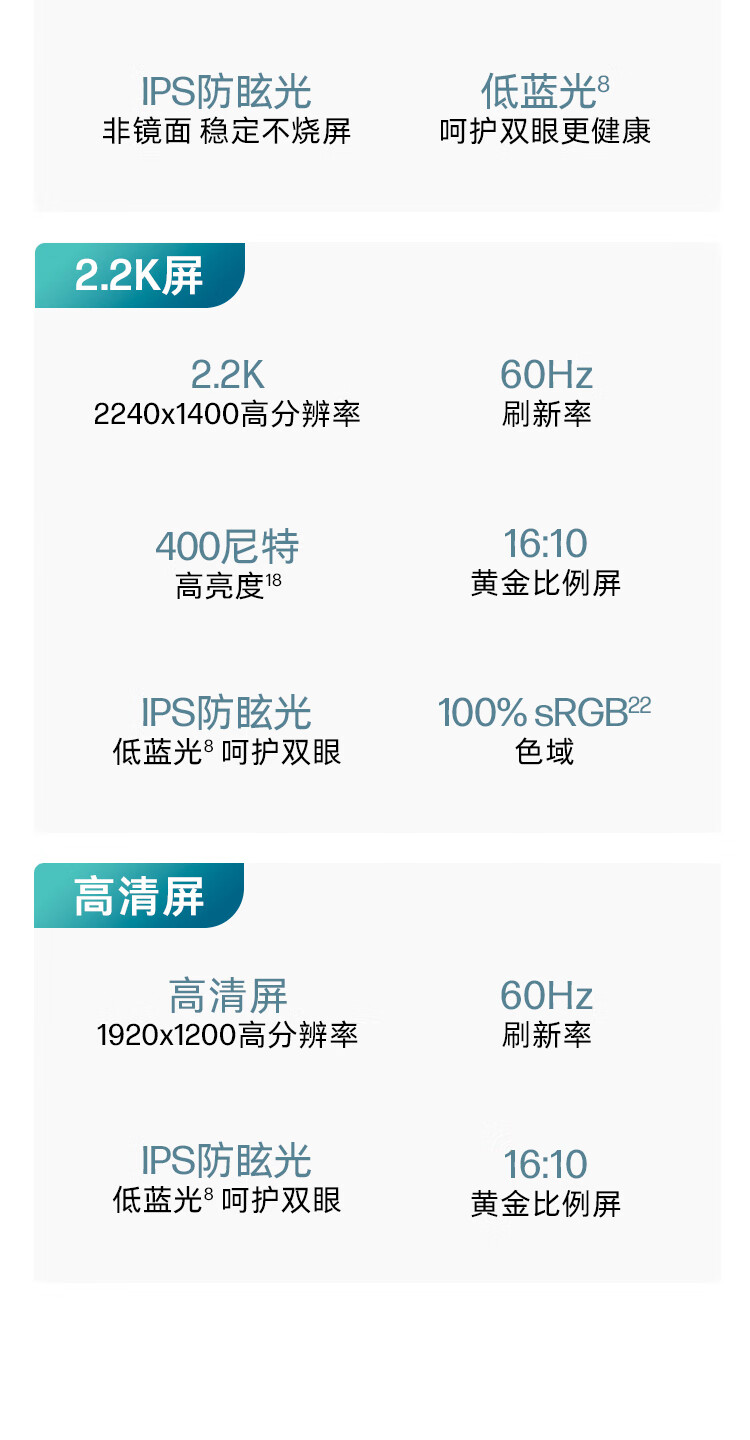 IPS防眩光
非镜面 稳定不烧屏

低蓝光$^{8}$
呵护双眼更健康

2.2K屏

2.2K
2240x1400高分辨率

60Hz
刷新率

400尼特
高亮度$^{18}$

16:10
黄金比例屏

IPS防眩光
低蓝光$^{8}$ 呵护双眼

100% sRGB$^{22}$
色域

高清屏

高清屏
1920x1200高分辨率

60Hz
刷新率

IPS防眩光
低蓝光$^{8}$ 呵护双眼

16:10
黄金比例屏