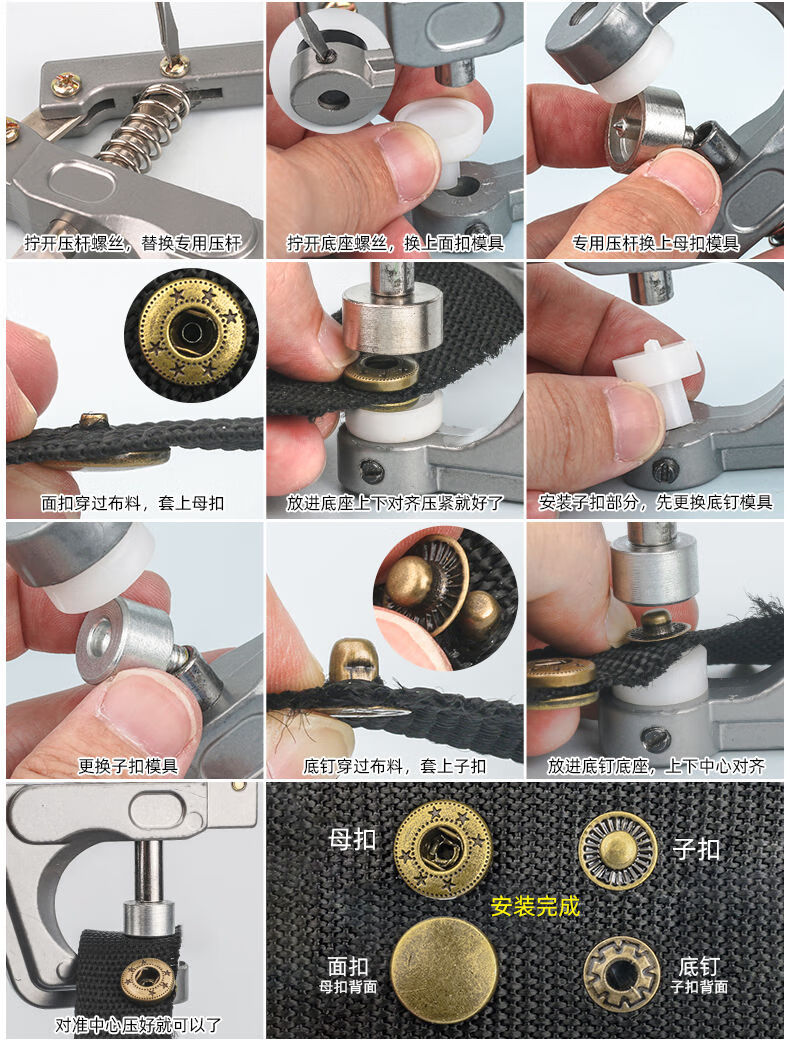 拧开压杆螺丝，替换专用压杆

拧开底座螺丝，换上面扣模具

专用压杆换上母扣模具

面扣穿过布料，套上母扣

放进底座上下对齐压紧就好了

安装子扣部分，先更换底钉模具

更换子扣模具

底钉穿过布料，套上子扣

放进底钉底座，上下中心对齐

对准中心压好就可以了

母扣

子扣

安装完成

面扣
母扣背面

底钉
子扣背面