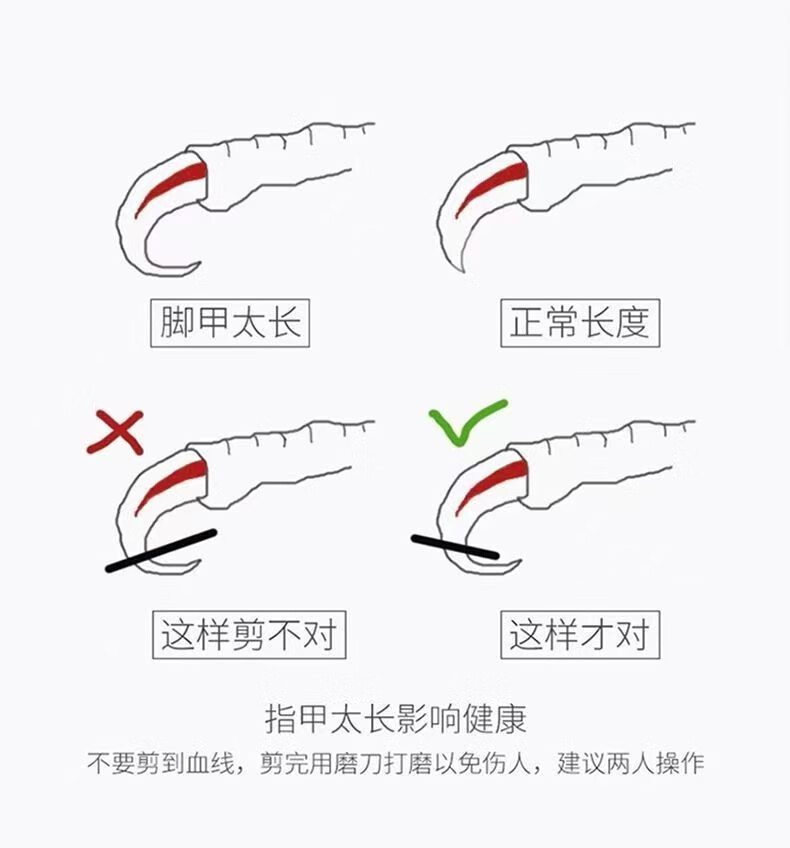 脚甲太长

正常长度

这样剪不对

这样才对

指甲太长影响健康

不要剪到血线，剪完用磨刀打磨以免伤人，建议两人操作