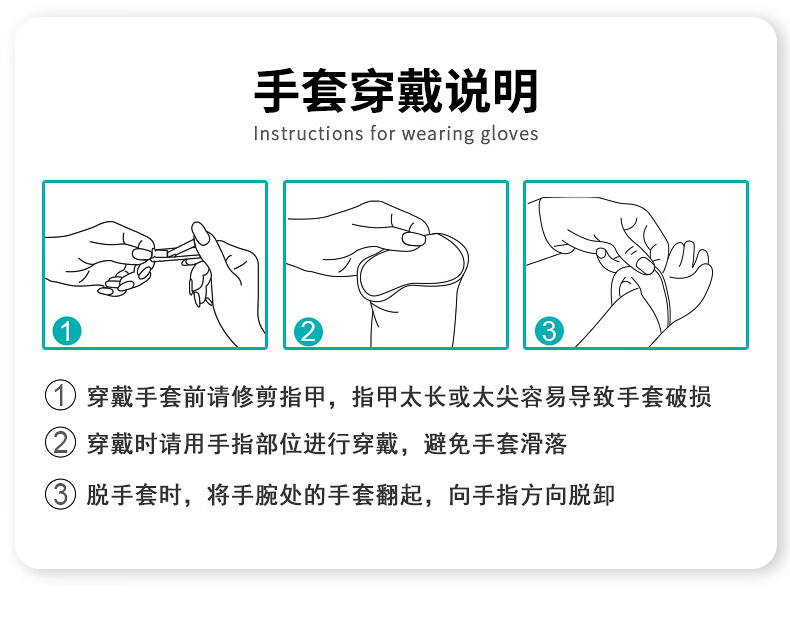 手套穿戴说明

Instructions for wearing gloves

1

2

3

① 穿戴手套前请修剪指甲，指甲太长或太尖容易导致手套破损

② 穿戴时请用手指部位进行穿戴，避免手套滑落

③ 脱手套时，将手腕处的手套翻起，向手指方向脱卸