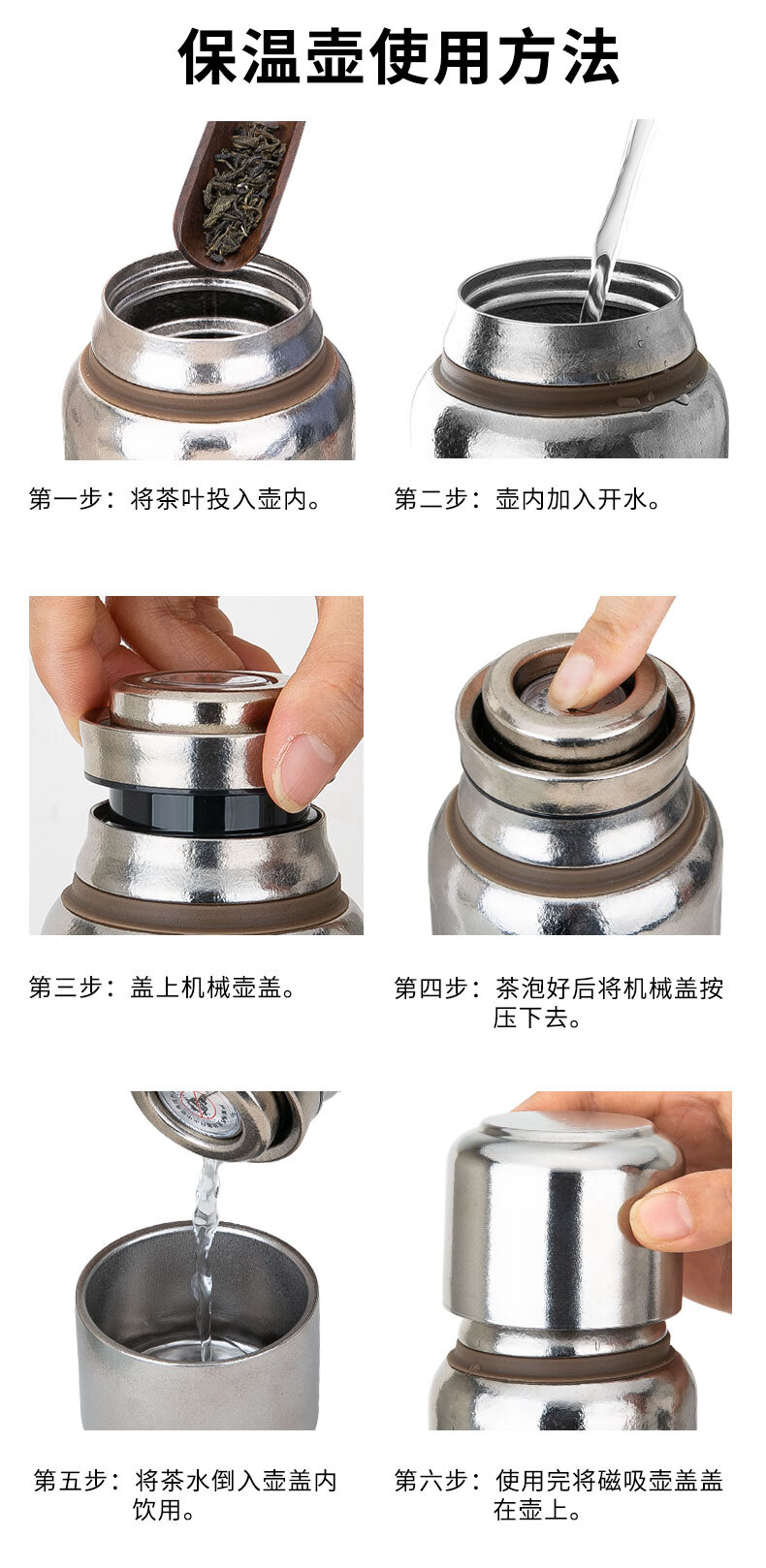 保温壶使用方法

第一步：将茶叶投入壶内。

第二步：壶内加入开水。

第三步：盖上机械壶盖。

第四步：茶泡好后将机械盖按压下去。

第五步：将茶水倒入壶盖内饮用。

第六步：使用完将磁吸壶盖盖在壶上。