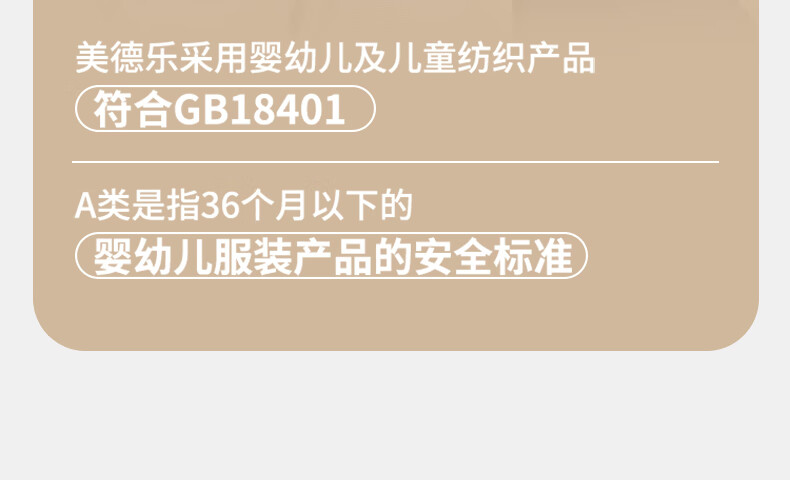 美德乐采用婴幼儿及儿童纺织产品
符合GB18401

A类是指36个月以下的
婴幼儿服装产品的安全标准