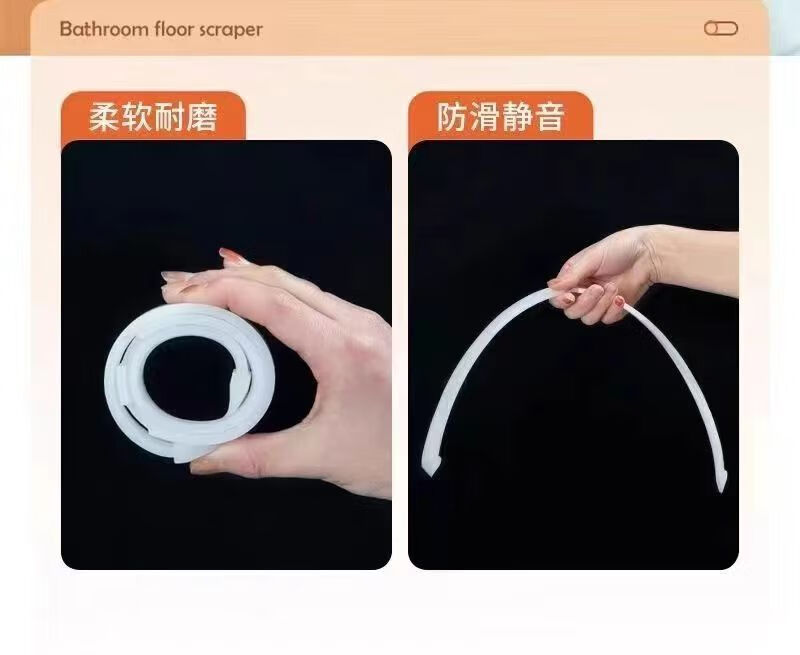 Bathroom floor scraper

柔软耐磨

防滑静音