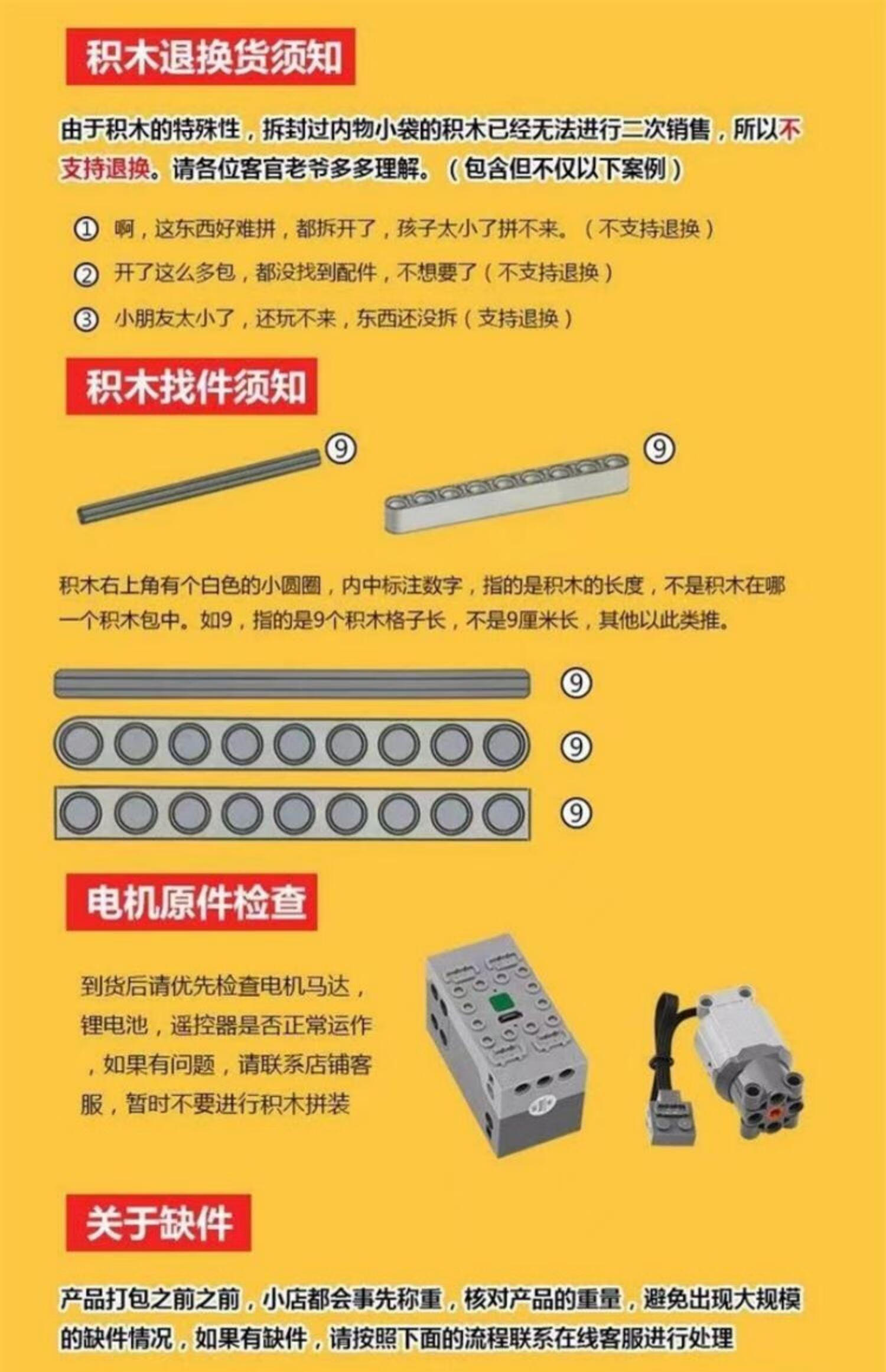 积木退换货须知

由于积木的特殊性，拆封过内物小袋的积木已经无法进行二次销售，所以不支持退换。请各位客官老爷多多理解。（包含但不仅以下案例）

① 啊，这东西好难拼，都拆开了，孩子太小了拼不来。（不支持退换）

② 开了这么多包，都没找到配件，不想要了（不支持退换）

③ 小朋友太小了，还玩不来，东西还没拆（支持退换）

积木找件须知

⑨

⑨

积木右上角有个白色的小圆圈，内中标注数字，指的是积木的长度，不是积木在哪一个积木包中。如9，指的是9个积木格子长，不是9厘米长，其他以此类推。

⑨

⑨

⑨

电机原件检查

到货后请优先检查电机马达，锂电池，遥控器是否正常运作，如果有问题，请联系店铺客服，暂时不要进行积木拼装

关于缺件

产品打包之前之前，小店都会事先称重，核对产品的重量，避免出现大规模的缺件情况，如果有缺件，请按照下面的流程联系在线客服进行处理