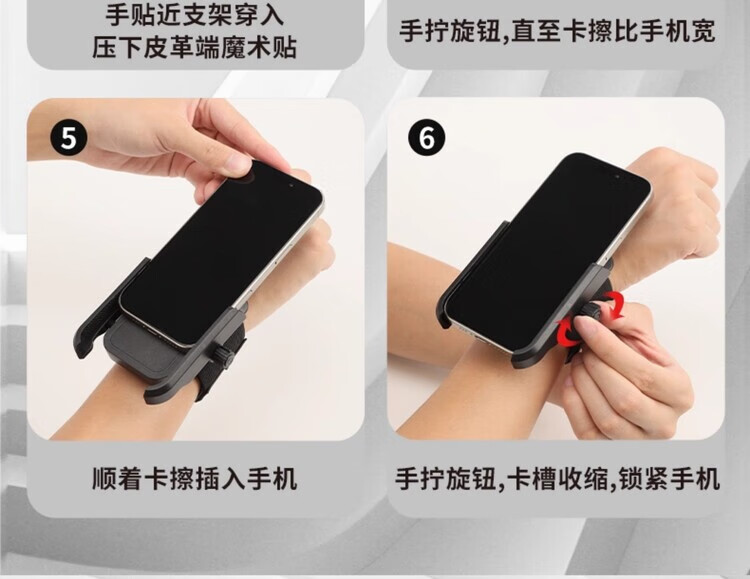 手贴近支架穿入
压下皮革端魔术贴

手拧旋钮,直至卡擦比手机宽

5

顺着卡擦插入手机

6

手拧旋钮,卡槽收缩,锁紧手机