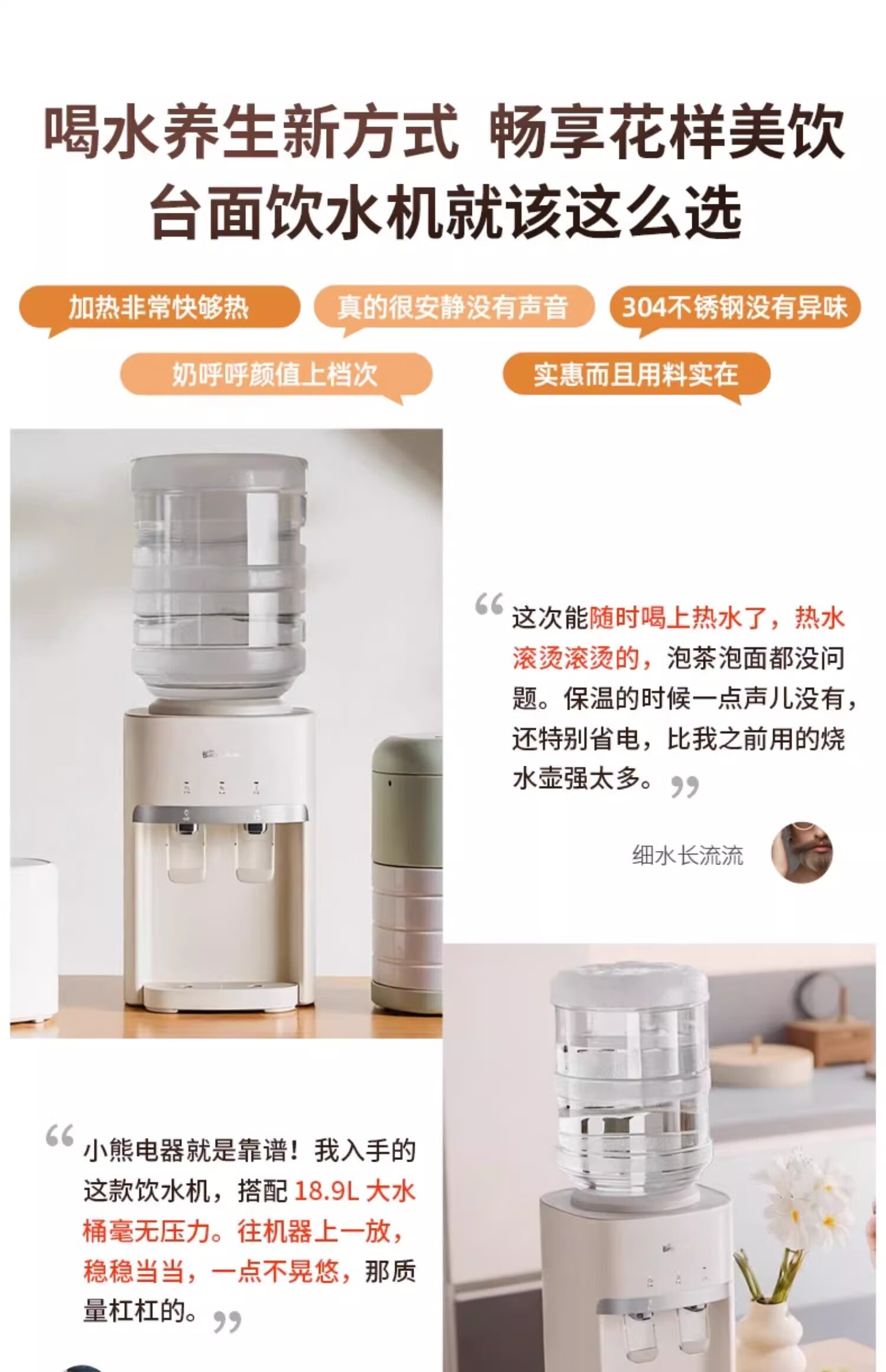 喝水养生新方式 畅享花样美饮
台面饮水机就该这么选

加热非常快够热

真的很安静没有声音

304不锈钢没有异味

奶呼呼颜值上档次

实惠而且用料实在

“这次能随时喝上热水了，热水滚烫滚烫的，泡茶泡面都没问题。保温的时候一点声儿没有，还特别省电，比我之前用的烧水壶强太多。”

细水长流流

“小熊电器就是靠谱！我入手的这款饮水机，搭配 18.9L 大水桶毫无压力。往机器上一放，稳稳当当，一点不晃悠，那质量杠杠的。”