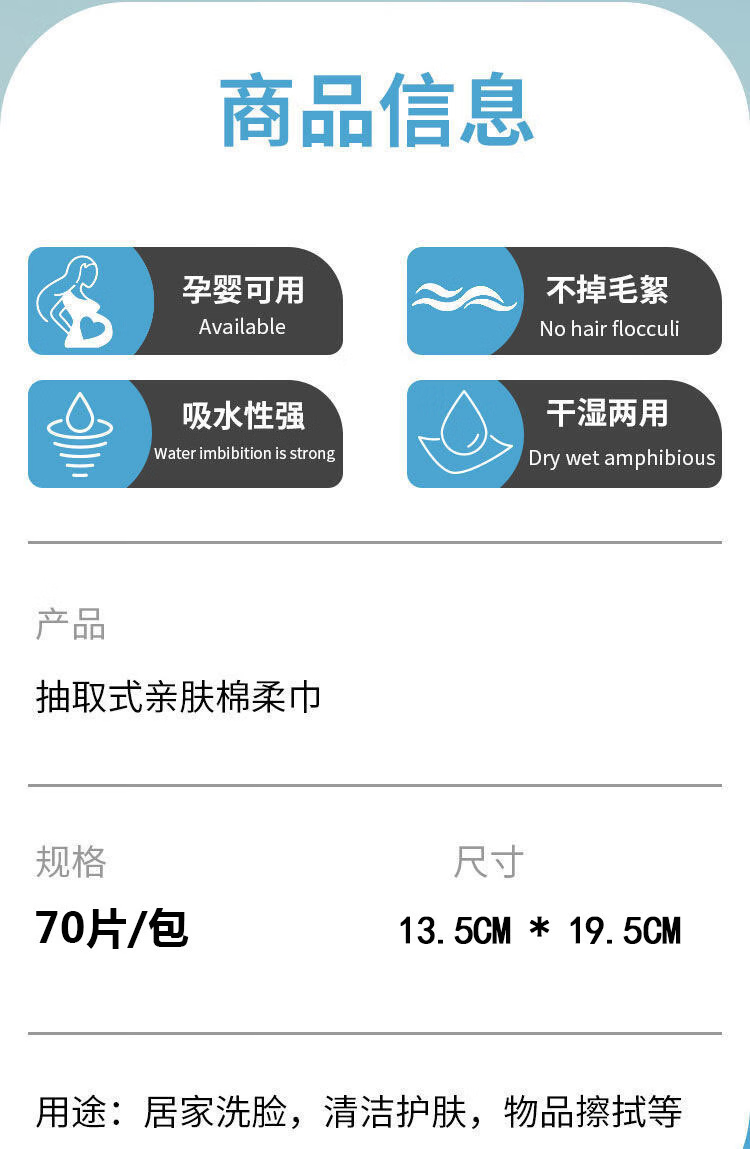 商品信息

孕婴可用
Available

不掉毛絮
No hair flocculi

吸水性强
Water imbibition is strong

干湿两用
Dry wet amphibious

产品
抽取式亲肤棉柔巾

规格
70片/包

尺寸
13.5CM * 19.5CM

用途：居家洗脸，清洁护肤，物品擦拭等