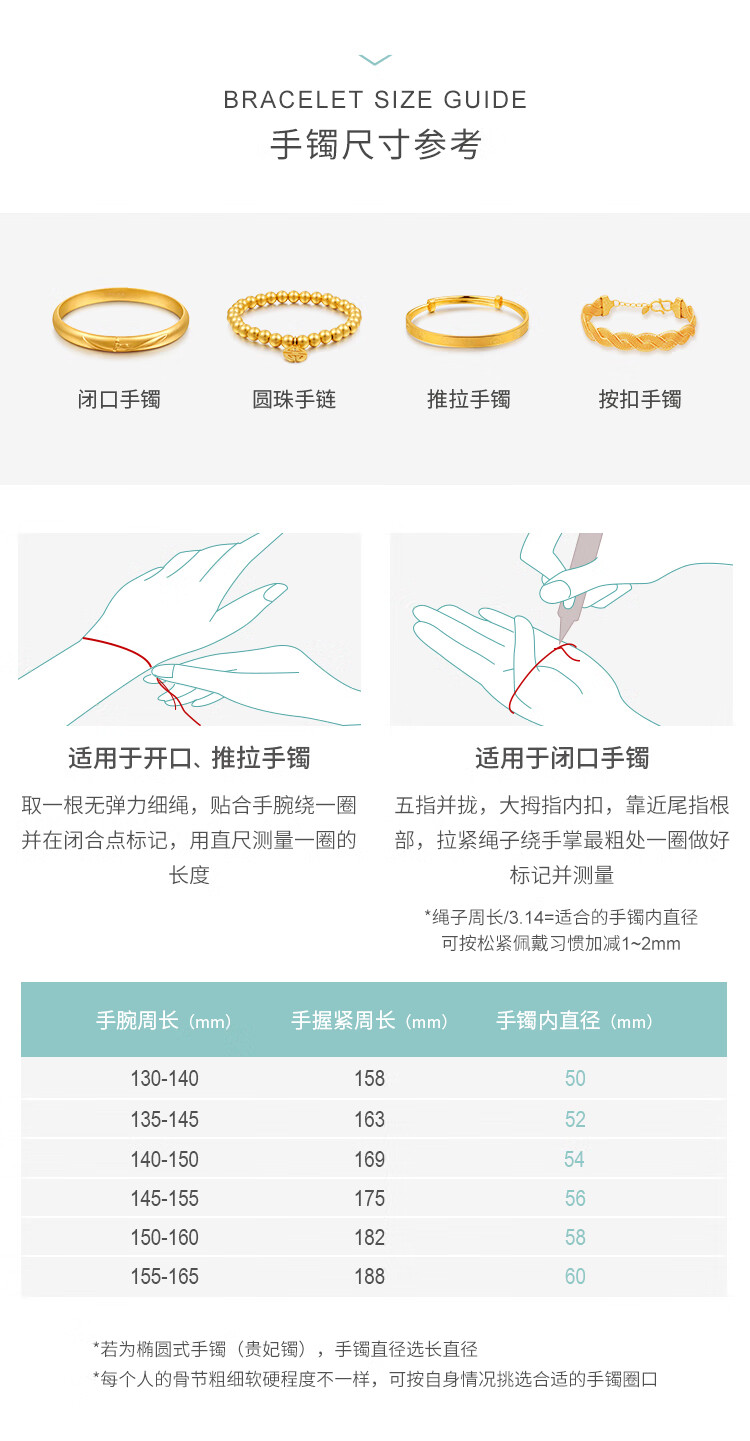 BRACELET SIZE GUIDE
手镯尺寸参考

闭口手镯
圆珠手链
推拉手镯
按扣手镯

适用于开口、推拉手镯
取一根无弹力细绳，贴合手腕绕一圈并在闭合点标记，用直尺测量一圈的长度

适用于闭口手镯
五指并拢，大拇指内扣，靠近尾指根部，拉紧绳子绕手掌最粗处一圈做好标记并测量

*绳子周长/3.14=适合的手镯内直径
可按松紧佩戴习惯加减1~2mm

| 手腕周长（mm） | 手握紧周长（mm） | 手镯内直径（mm） |
|---|---|---|
| 130-140 | 158 | 50 |
| 135-145 | 163 | 52 |
| 140-150 | 169 | 54 |
| 145-155 | 175 | 56 |
| 150-160 | 182 | 58 |
| 155-165 | 188 | 60 |

*若为椭圆式手镯（贵妃镯），手镯直径选长直径
*每个人的骨节粗细软硬程度不一样，可按自身情况挑选合适的手镯圈口