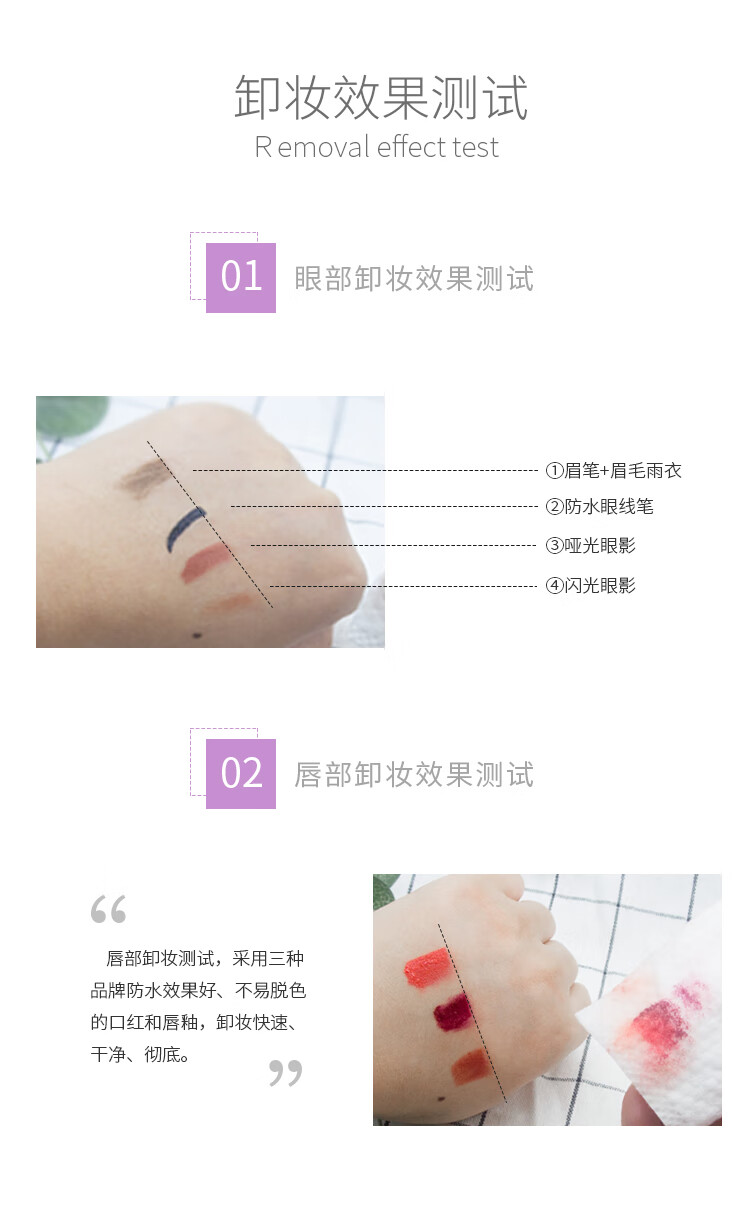 卸妆效果测试
R emoval effect test

01 眼部卸妆效果测试

①眉笔+眉毛雨衣
②防水眼线笔
③哑光眼影
④闪光眼影

02 唇部卸妆效果测试

“
唇部卸妆测试，采用三种品牌防水效果好、不易脱色的口红和唇釉，卸妆快速、干净、彻底。
”