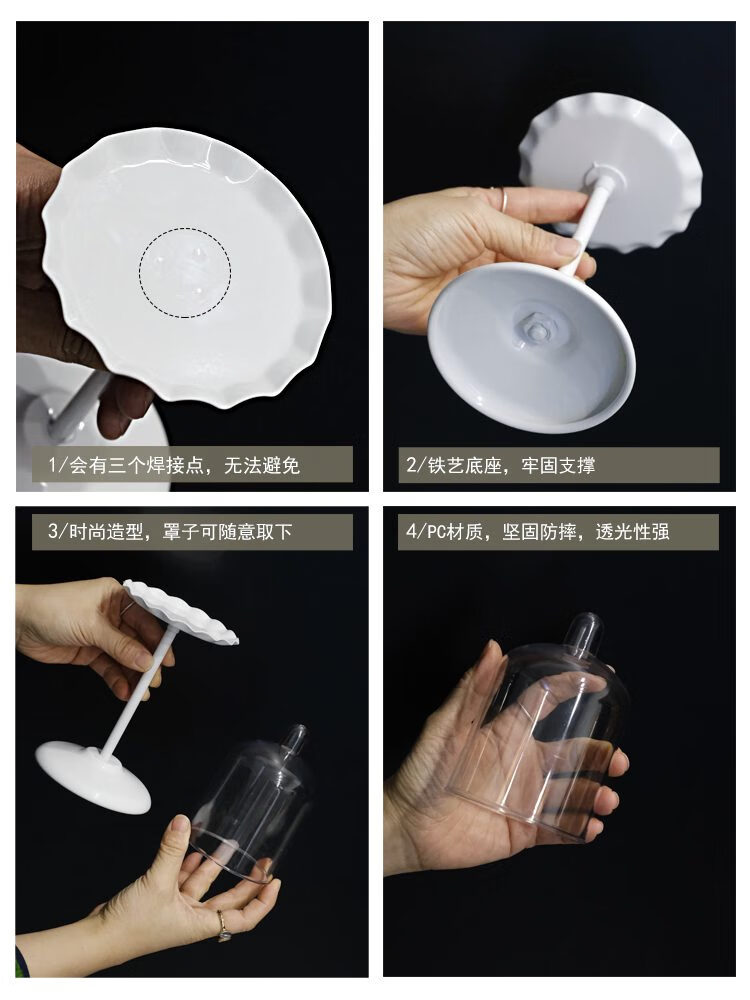 1/会有三个焊接点，无法避免

2/铁艺底座，牢固支撑

3/时尚造型，罩子可随意取下

4/PC材质，坚固防摔，透光性强