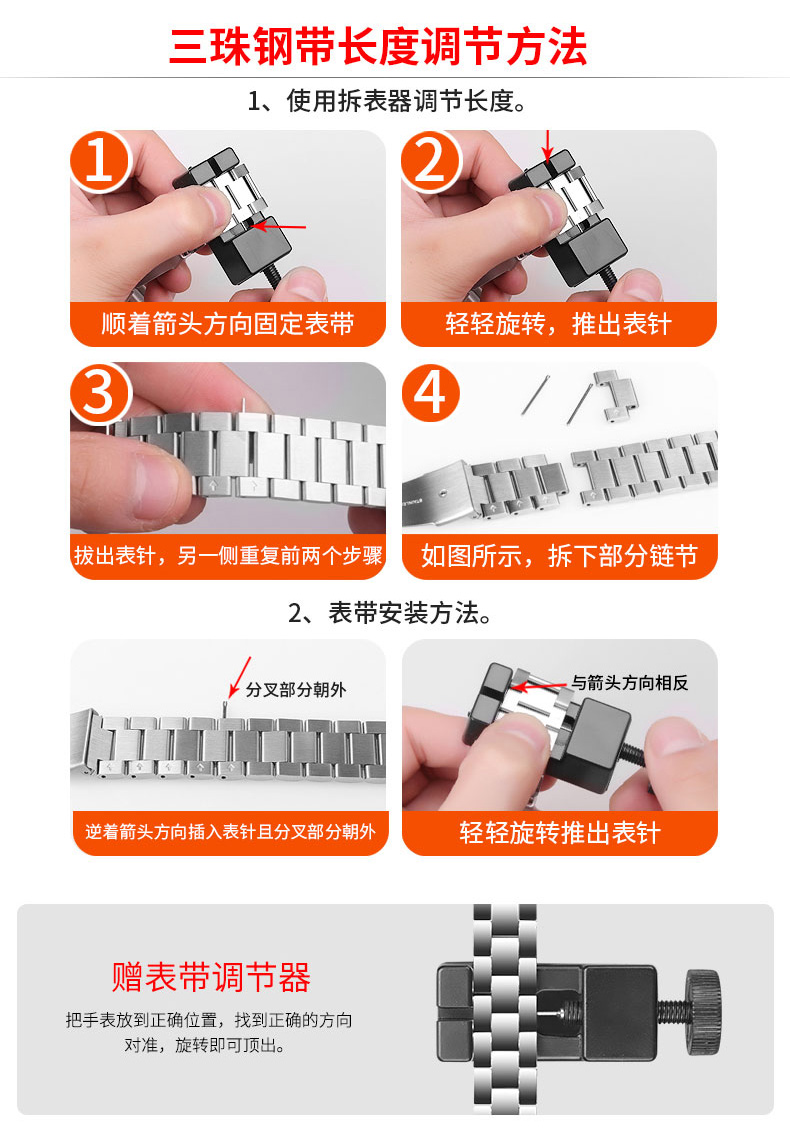 三珠钢带长度调节方法

1、使用拆表器调节长度。

1
顺着箭头方向固定表带

2
轻轻旋转，推出表针

3
拔出表针，另一侧重复前两个步骤

4
如图所示，拆下部分链节

2、表带安装方法。

分叉部分朝外
逆着箭头方向插入表针且分叉部分朝外

与箭头方向相反
轻轻旋转推出表针

赠表带调节器
把手表放到正确位置，找到正确的方向对准，旋转即可顶出。