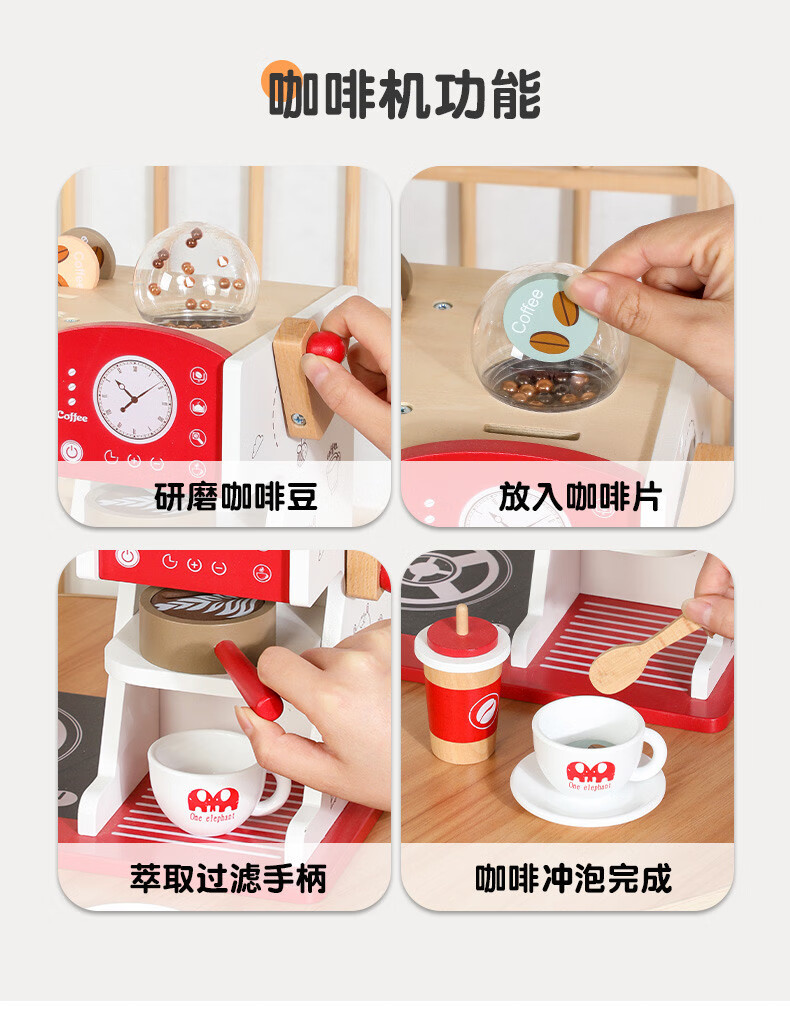 咖啡机功能

Coffee

研磨咖啡豆

Coffee

放入咖啡片

One elephant

萃取过滤手柄

One elephant

咖啡冲泡完成