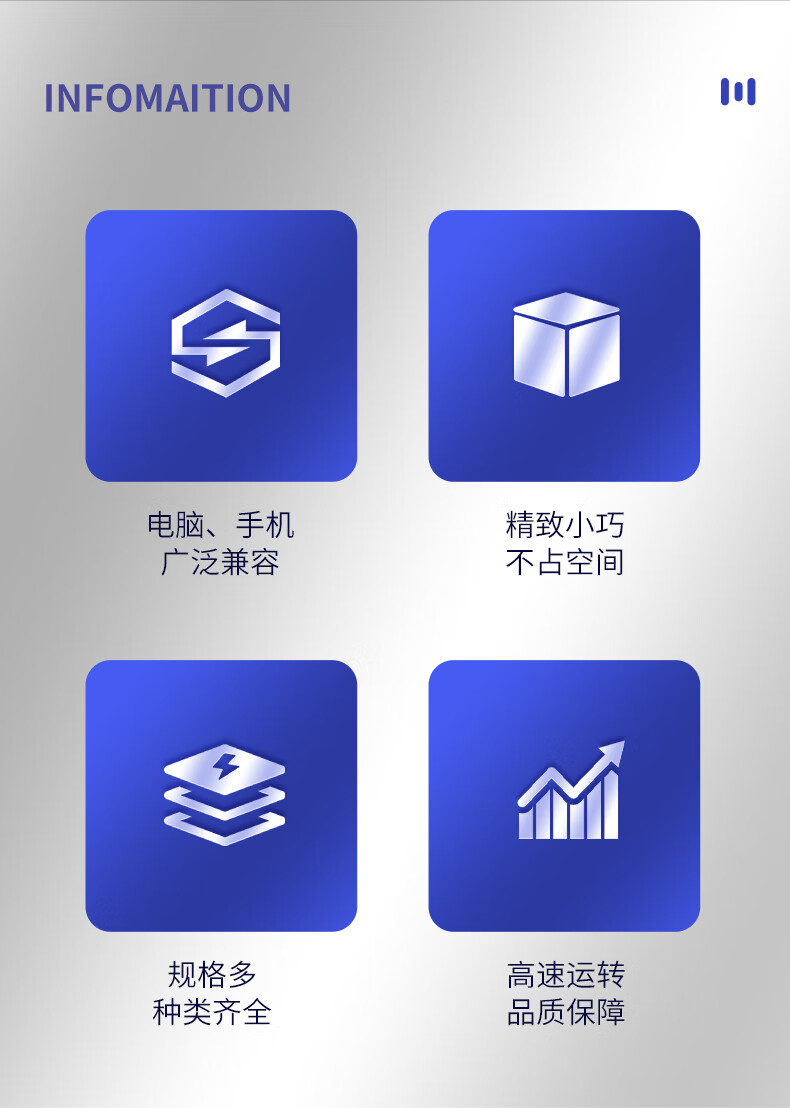 INFOMAITION

电脑、手机
广泛兼容

精致小巧
不占空间

规格多
种类齐全

高速运转
品质保障