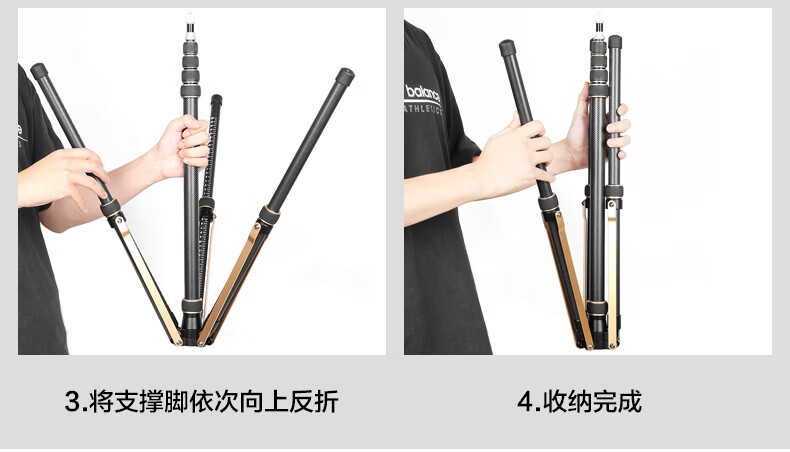 balance
ATHLETICS

3.将支撑脚依次向上反折

4.收纳完成