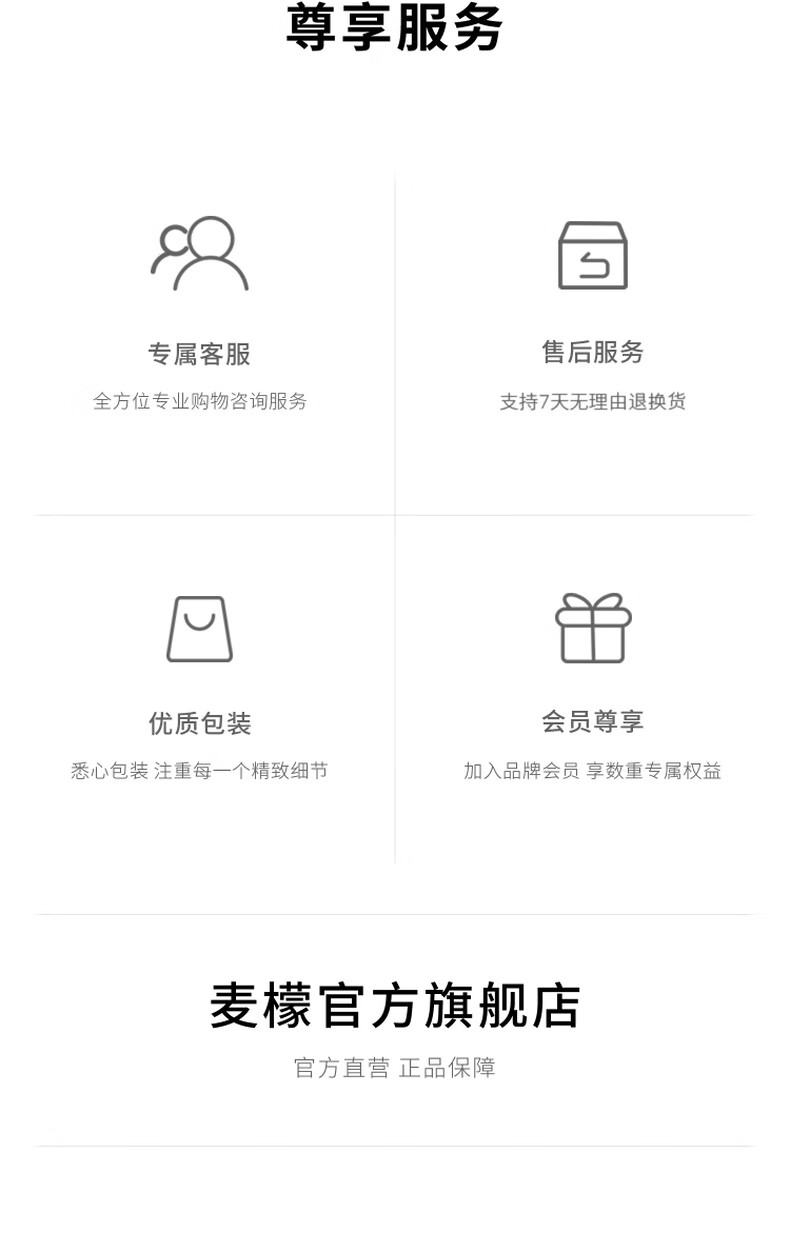 尊享服务

专属客服

全方位专业购物咨询服务

售后服务

支持7天无理由退换货

优质包装

悉心包装 注重每一个精致细节

会员尊享

加入品牌会员 享数重专属权益

麦檬官方旗舰店

官方直营 正品保障