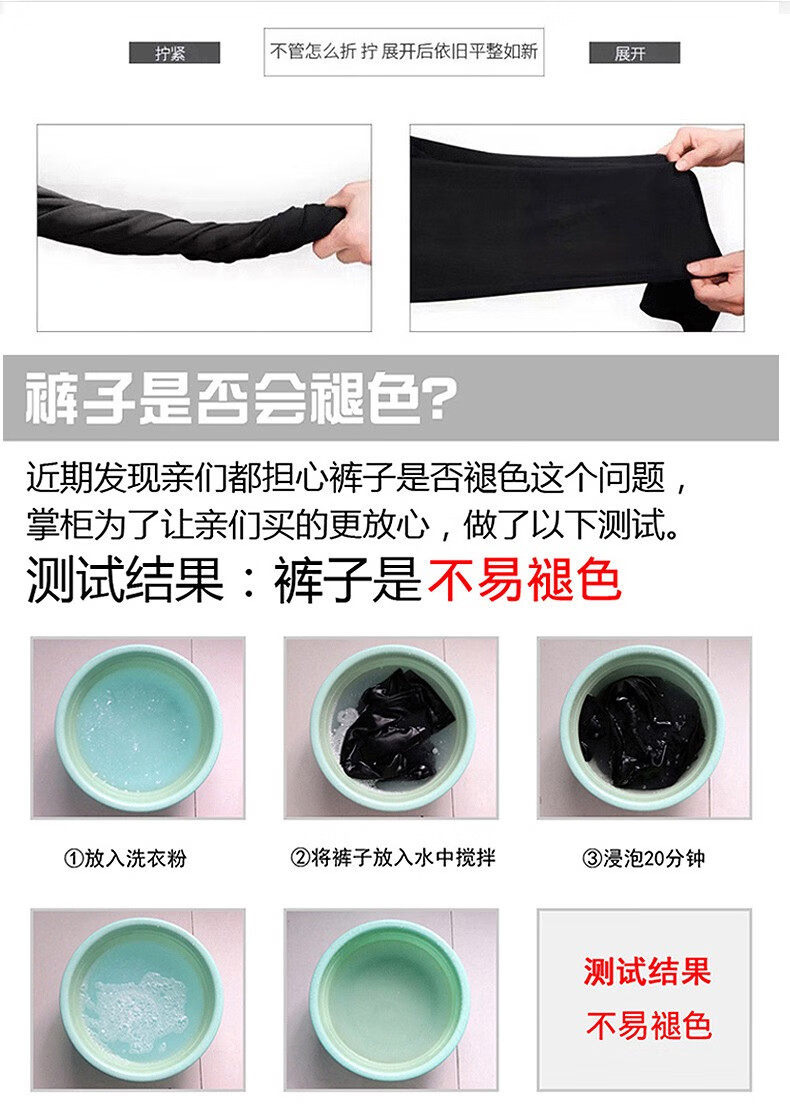 拧紧

不管怎么折 拧 展开后依旧平整如新

展开

裤子是否会褪色?

近期发现亲们都担心裤子是否褪色这个问题，掌柜为了让亲们买的更放心，做了以下测试。

测试结果：裤子是不易褪色

①放入洗衣粉

②将裤子放入水中搅拌

③浸泡20分钟

测试结果

不易褪色