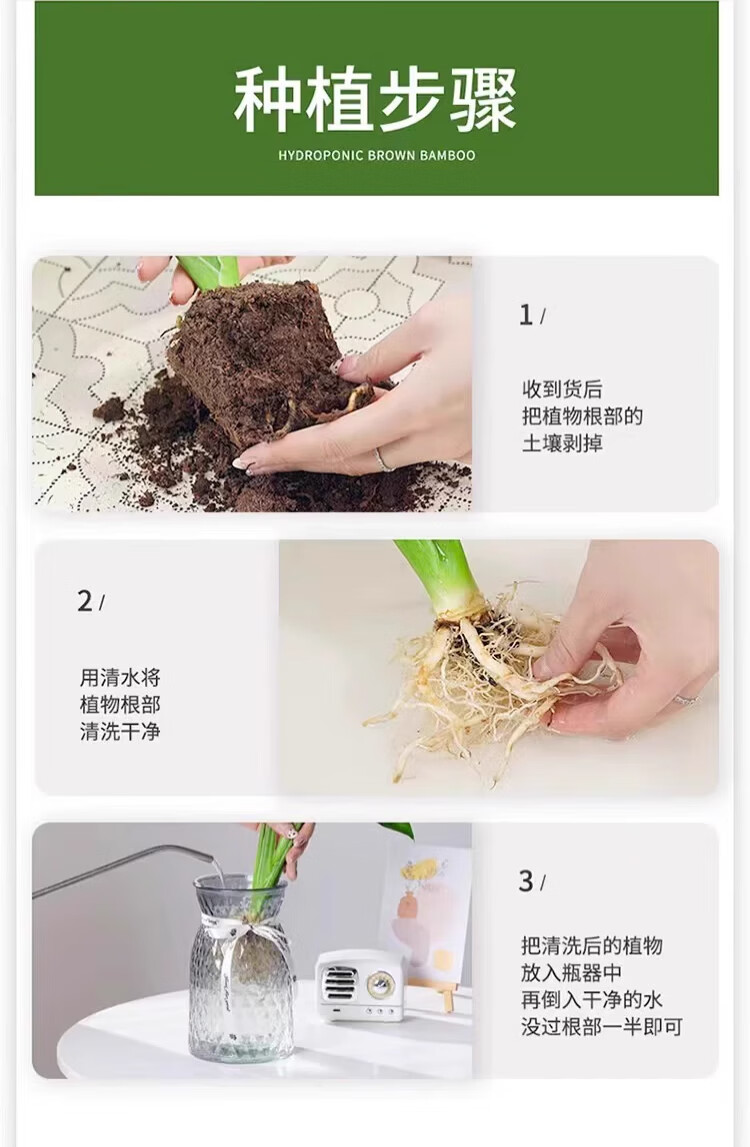 种植步骤

HYDROPONIC BROWN BAMBOO

1 /

收到货后
把植物根部的
土壤剥掉

2 /

用清水将
植物根部
清洗干净

3 /

把清洗后的植物
放入瓶器中
再倒入干净的水
没过根部一半即可