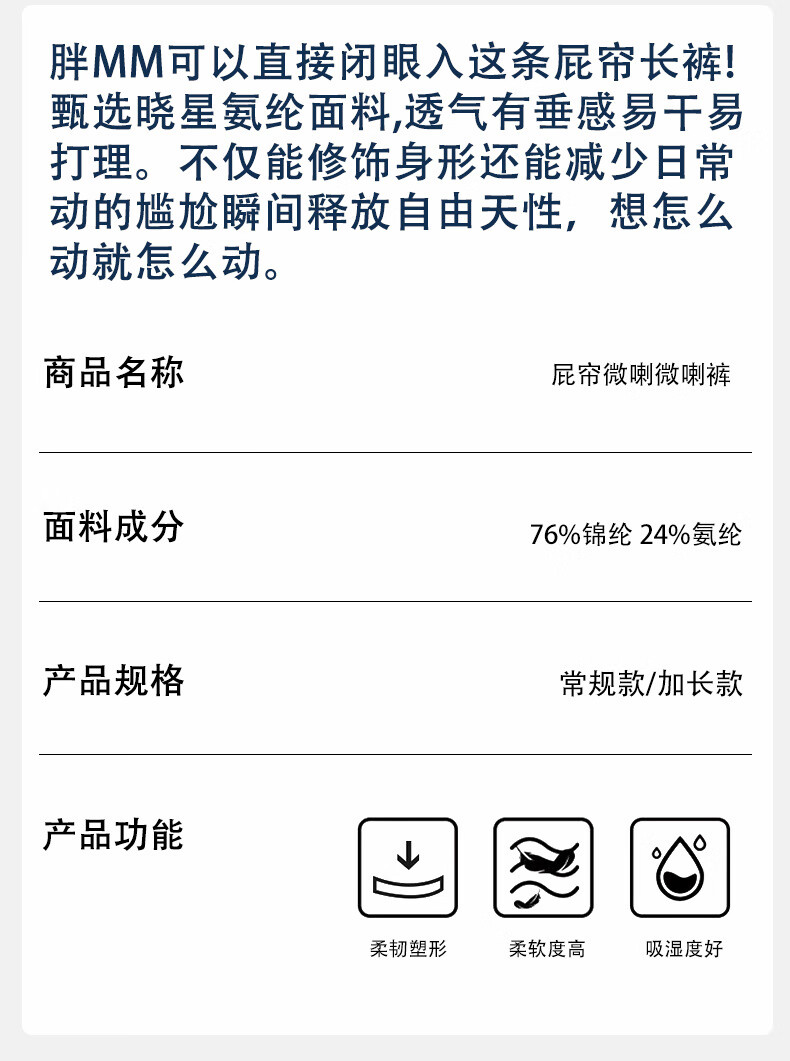 胖MM可以直接闭眼入这条屁帘长裤!甄选晓星氨纶面料,透气有垂感易干易打理。不仅能修饰身形还能减少日常动的尴尬瞬间释放自由天性，想怎么动就怎么动。

商品名称
屁帘微喇微喇裤

面料成分
76%锦纶 24%氨纶

产品规格
常规款/加长款

产品功能

柔韧塑形

柔软度高

吸湿度好