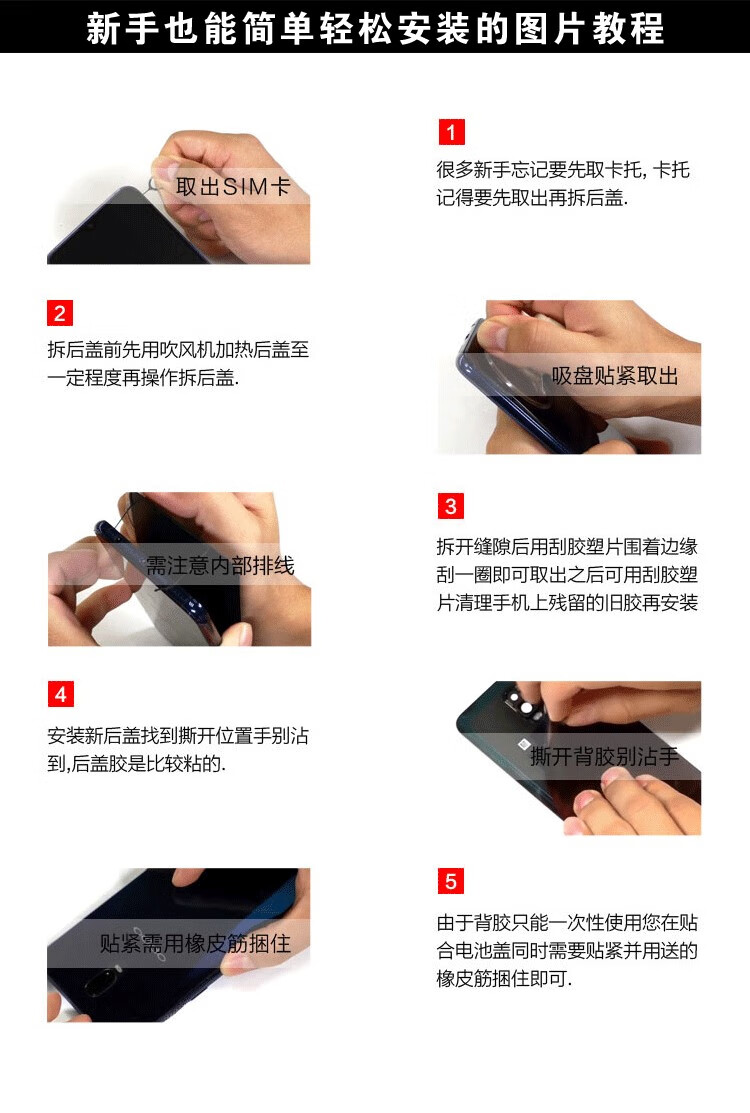 新手也能简单轻松安装的图片教程

取出SIM卡

1
很多新手忘记要先取卡托, 卡托记得要先取出再拆后盖.

2
拆后盖前先用吹风机加热后盖至一定程度再操作拆后盖.

吸盘贴紧取出

需注意内部排线

3
拆开缝隙后用刮胶塑片围着边缘刮一圈即可取出之后可用刮胶塑片清理手机上残留的旧胶再安装

4
安装新后盖找到撕开位置手别沾到,后盖胶是比较粘的.

撕开背胶别沾手

贴紧需用橡皮筋捆住

5
由于背胶只能一次性使用您在贴合电池盖同时需要贴紧并用送的橡皮筋捆住即可.